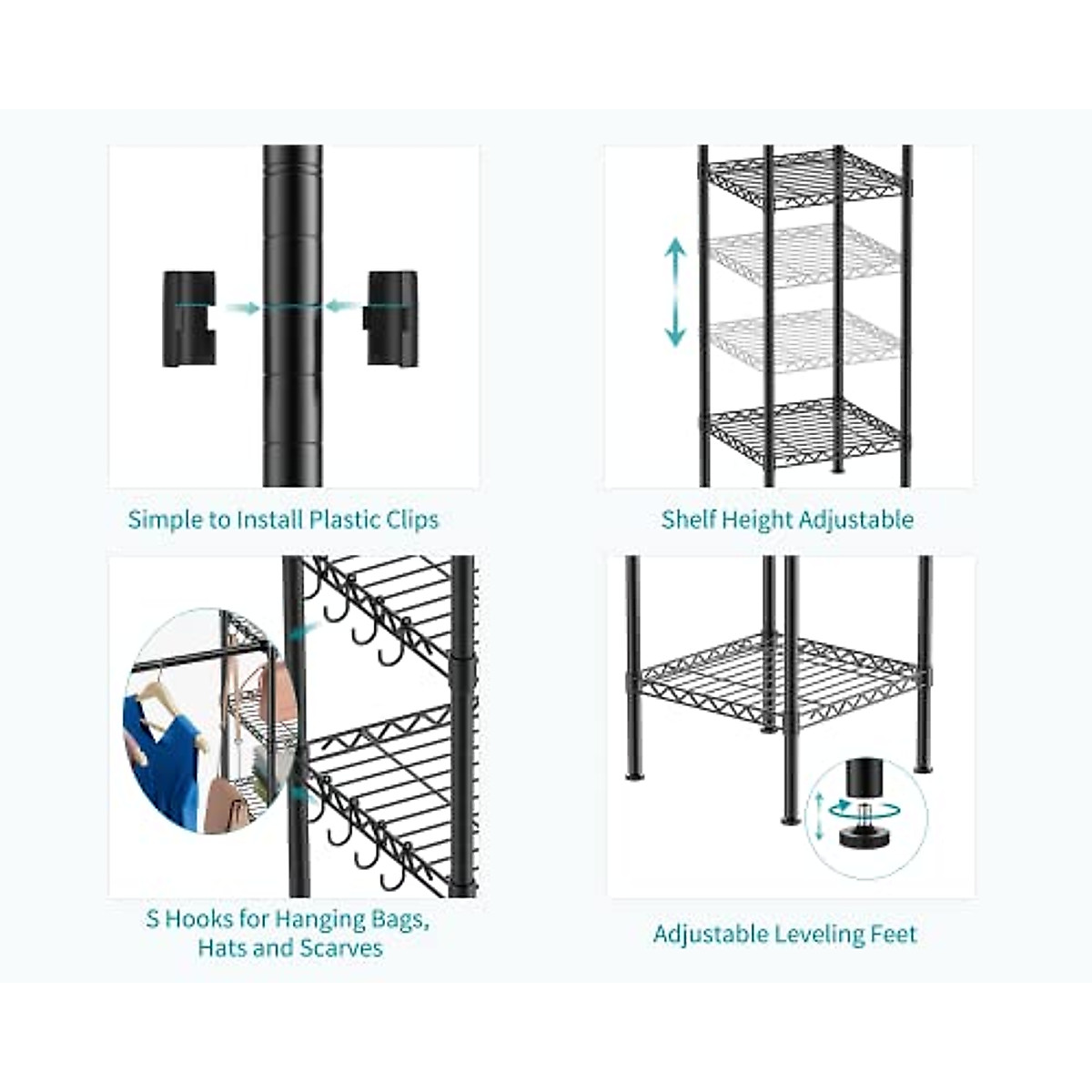 Simple to Install Plastic Clips

Shelf Height Adjustable

S Hooks for Hanging Bags, Hats and Scarves

Adjustable Leveling Feet