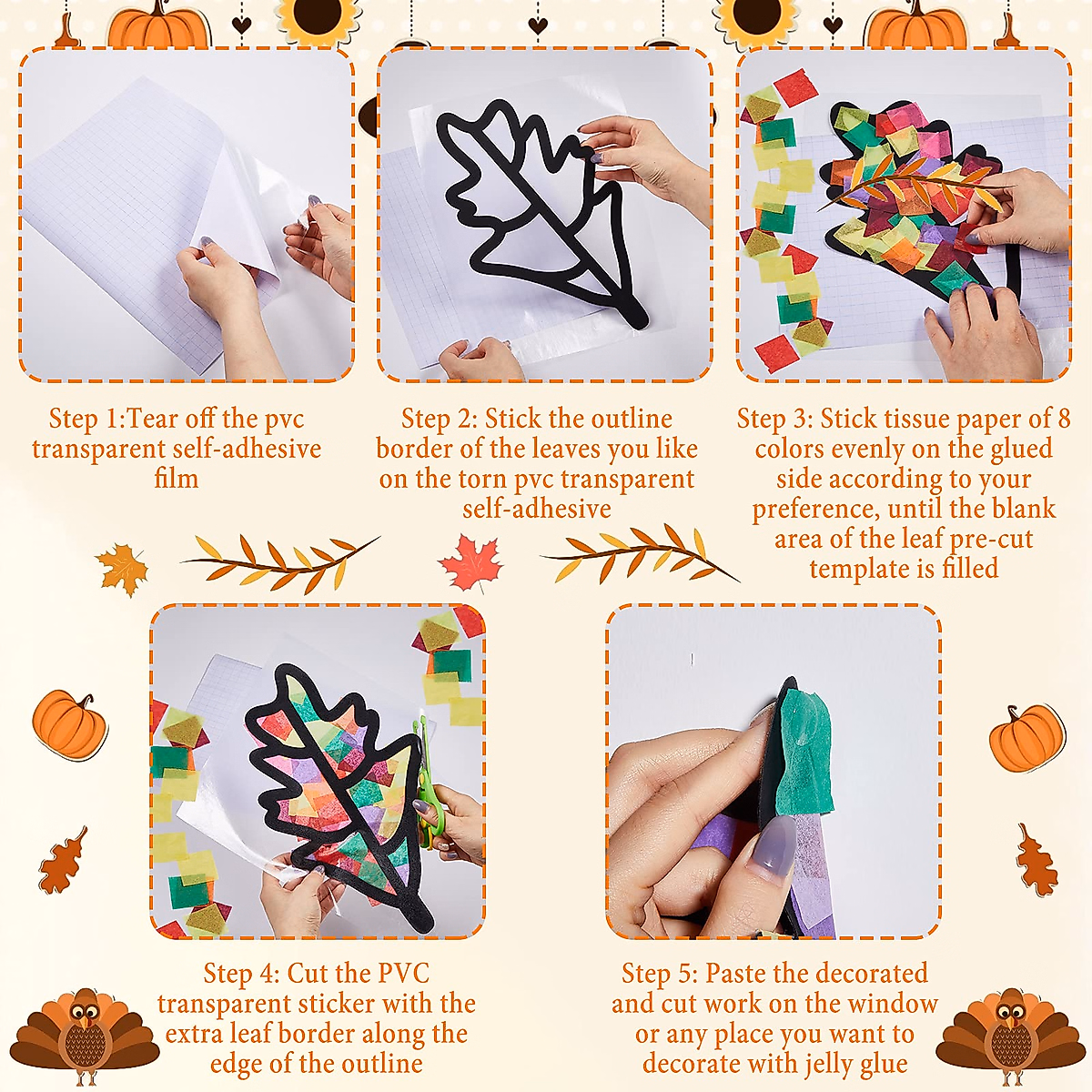 Step 1:Tear off the pvc transparent self-adhesive film

Step 2: Stick the outline border of the leaves you like on the torn pvc transparent self-adhesive

Step 3: Stick tissue paper of 8 colors evenly on the glued side according to your preference, until the blank area of the leaf pre-cut template is filled

Step 4: Cut the PVC transparent sticker with the extra leaf border along the edge of the outline

Step 5: Paste the decorated and cut work on the window or any place you want to decorate with jelly glue