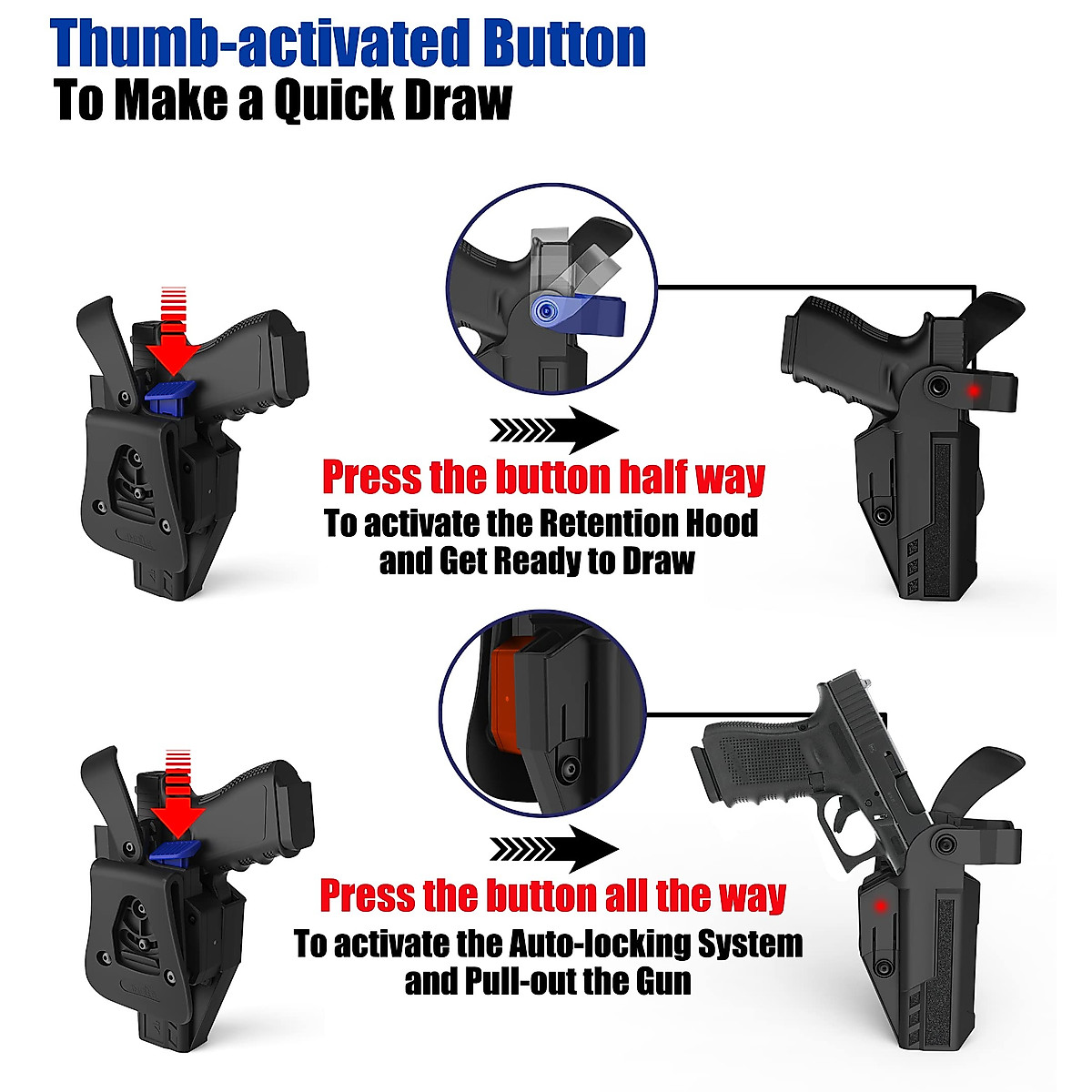 Thumb-activated Button
To Make a Quick Draw

Press the button half way
To activate the Retention Hood and Get Ready to Draw

Press the button all the way
To activate the Auto-locking System and Pull-out the Gun