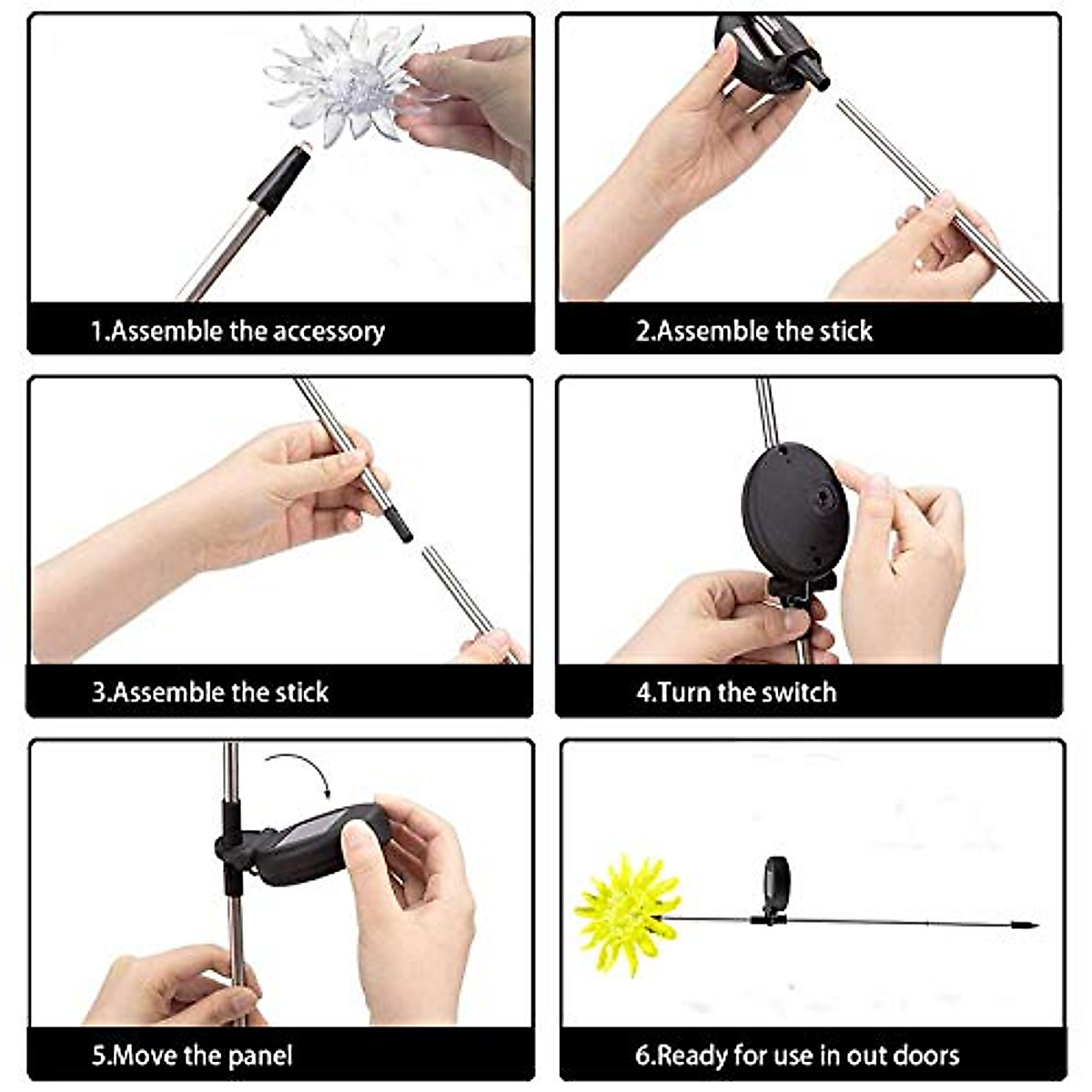 1.Assemble the accessory

2.Assemble the stick

3.Assemble the stick

4.Turn the switch

5.Move the panel

6.Ready for use in out doors