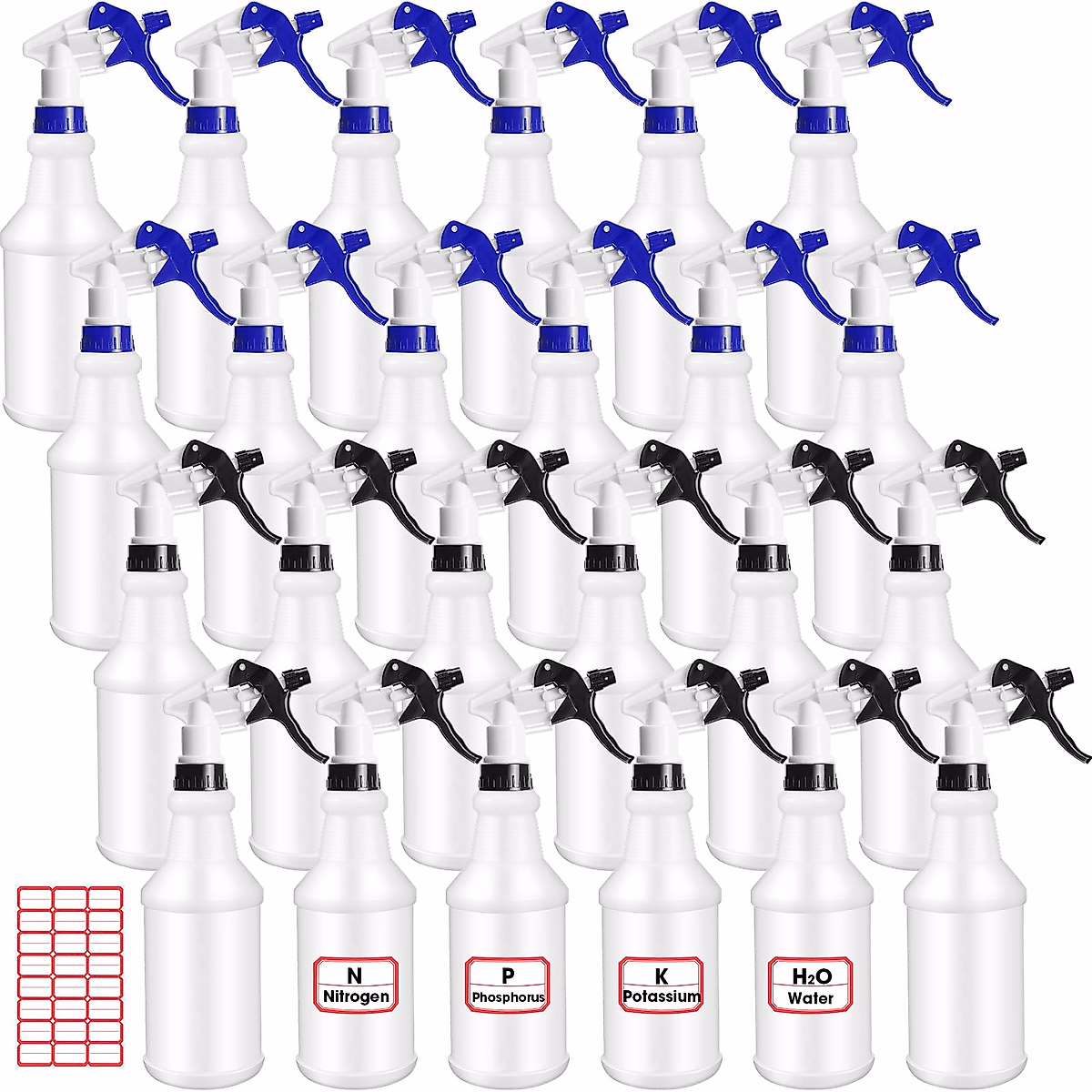 N
Nitrogen

P
Phosphorus

K
Potassium

$H_2O$
Water