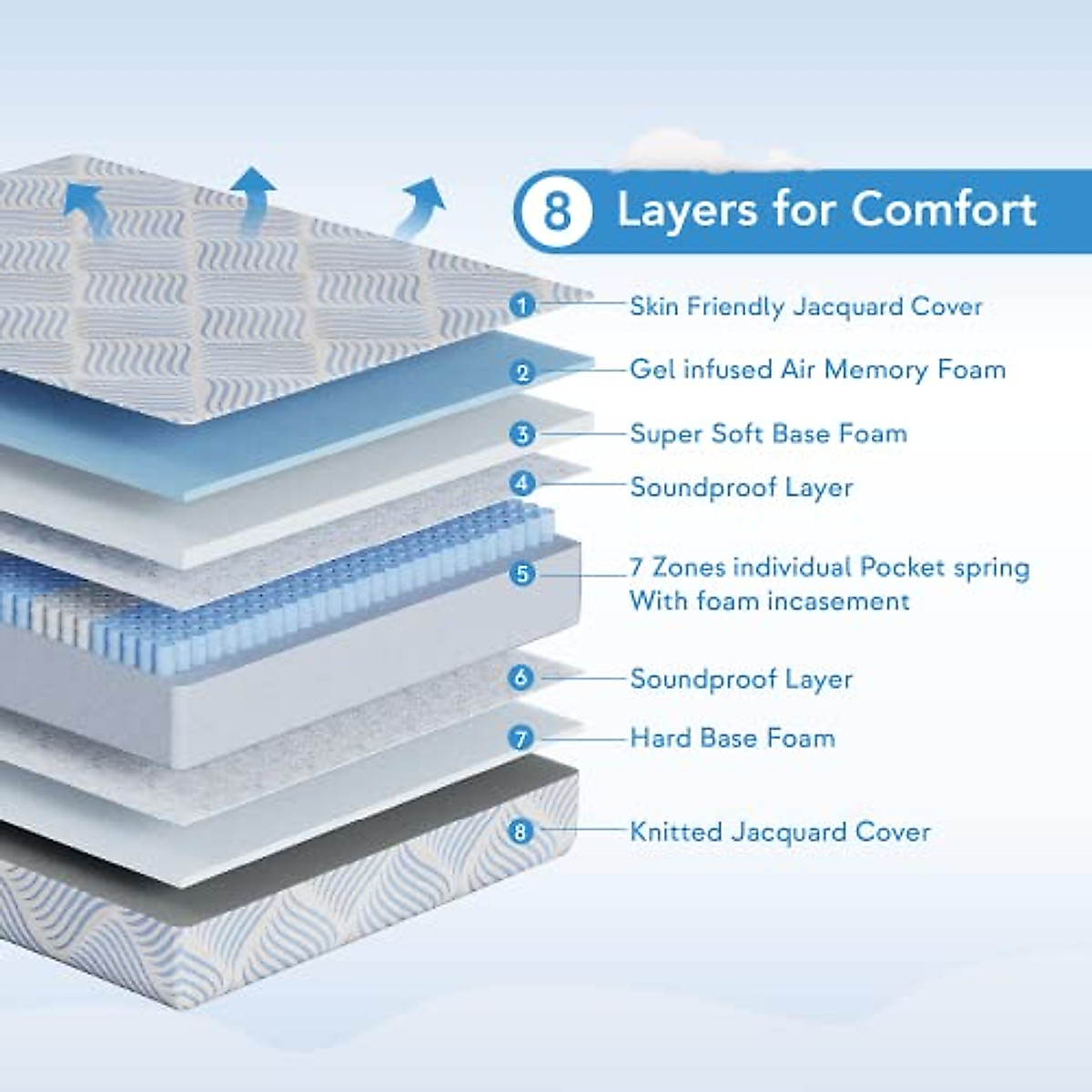 8 Layers for Comfort

1 Skin Friendly Jacquard Cover

2 Gel infused Air Memory Foam

3 Super Soft Base Foam

4 Soundproof Layer

5 7 Zones individual Pocket spring With foam incasement

6 Soundproof Layer

7 Hard Base Foam

8 Knitted Jacquard Cover