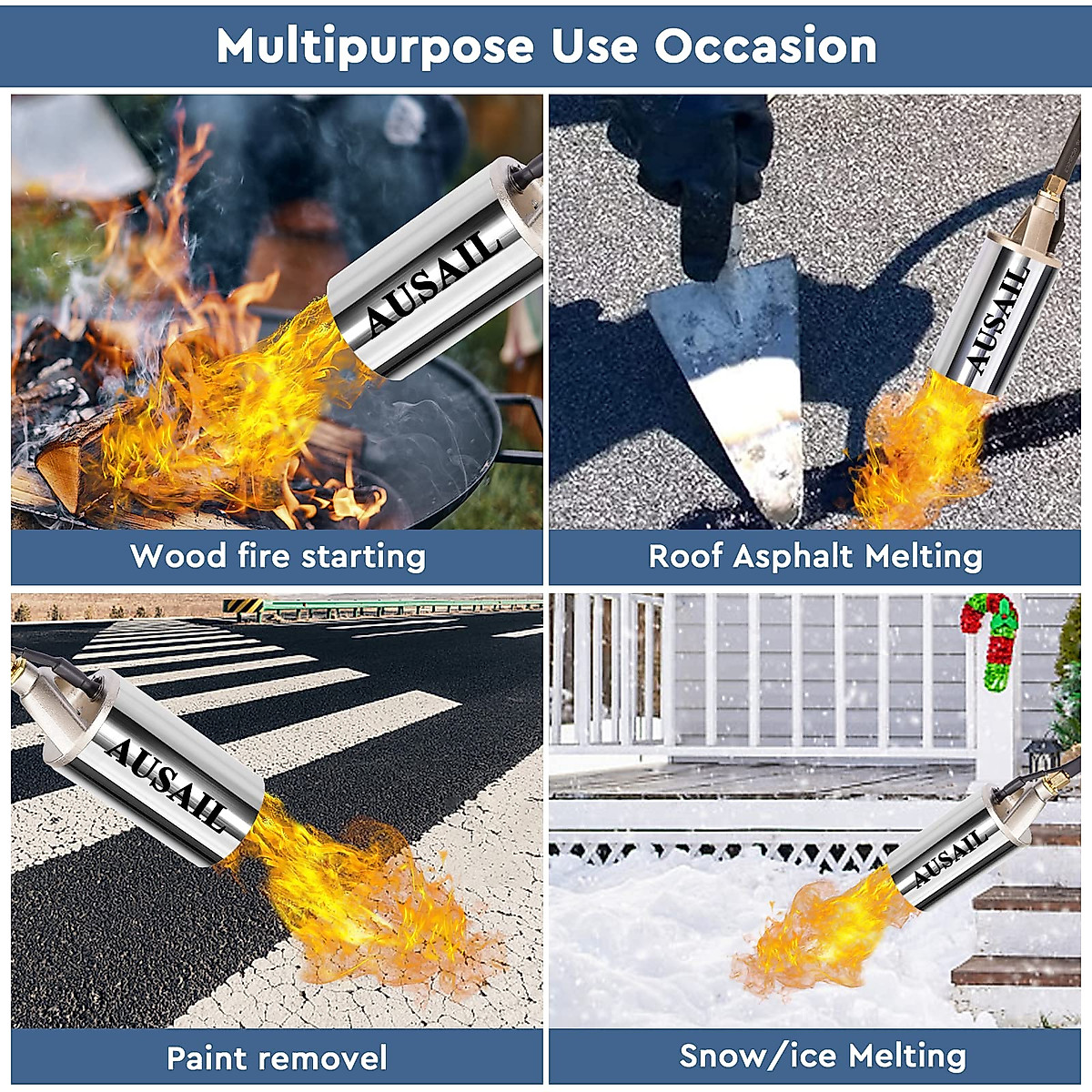 Multipurpose Use Occasion

AUSAIL

Wood fire starting

AUSAIL

Roof Asphalt Melting

AUSAIL

Paint removel

AUSAIL

Snow/ice Melting