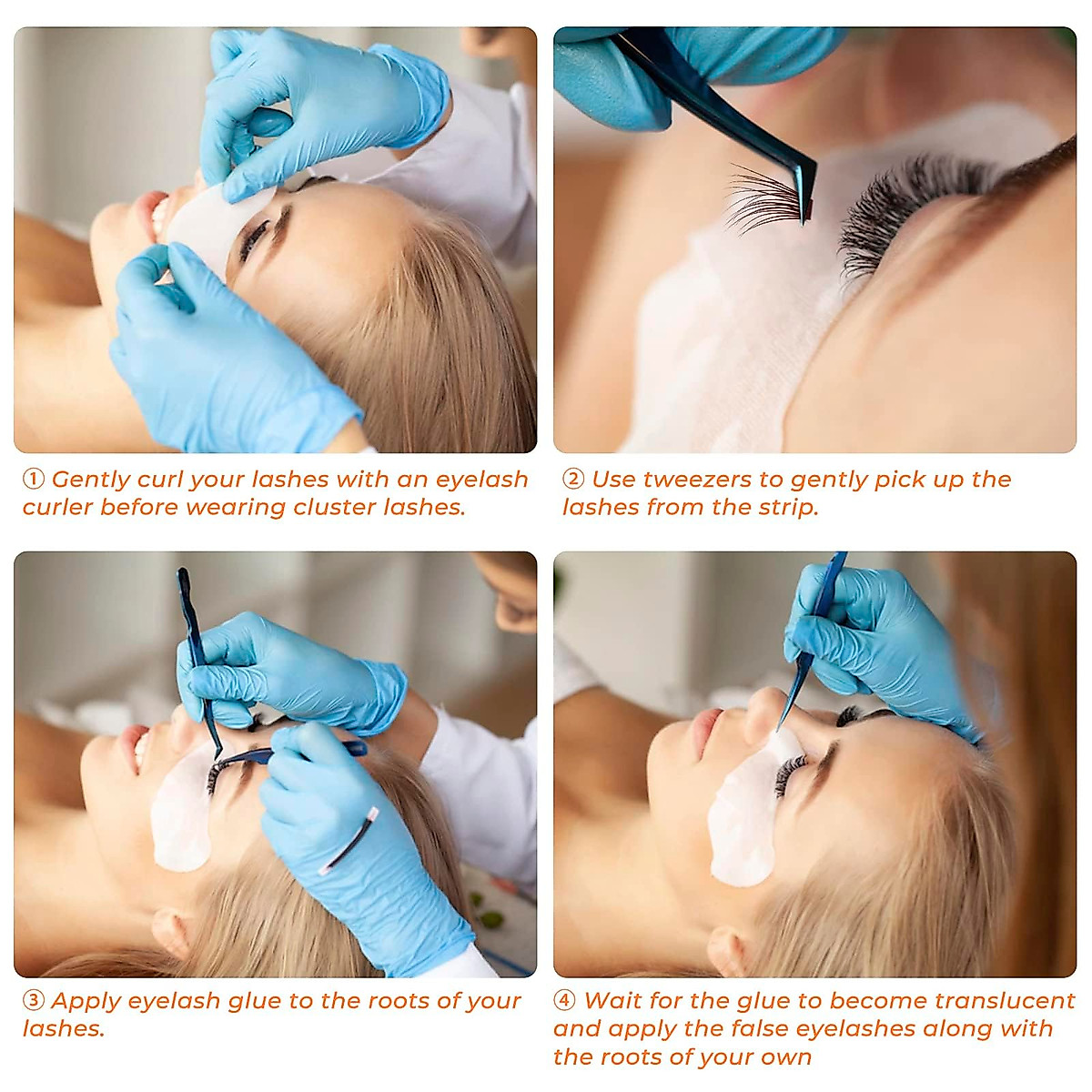 ① Gently curl your lashes with an eyelash curler before wearing cluster lashes.

② Use tweezers to gently pick up the lashes from the strip.

③ Apply eyelash glue to the roots of your lashes.

④ Wait for the glue to become translucent and apply the false eyelashes along with the roots of your own