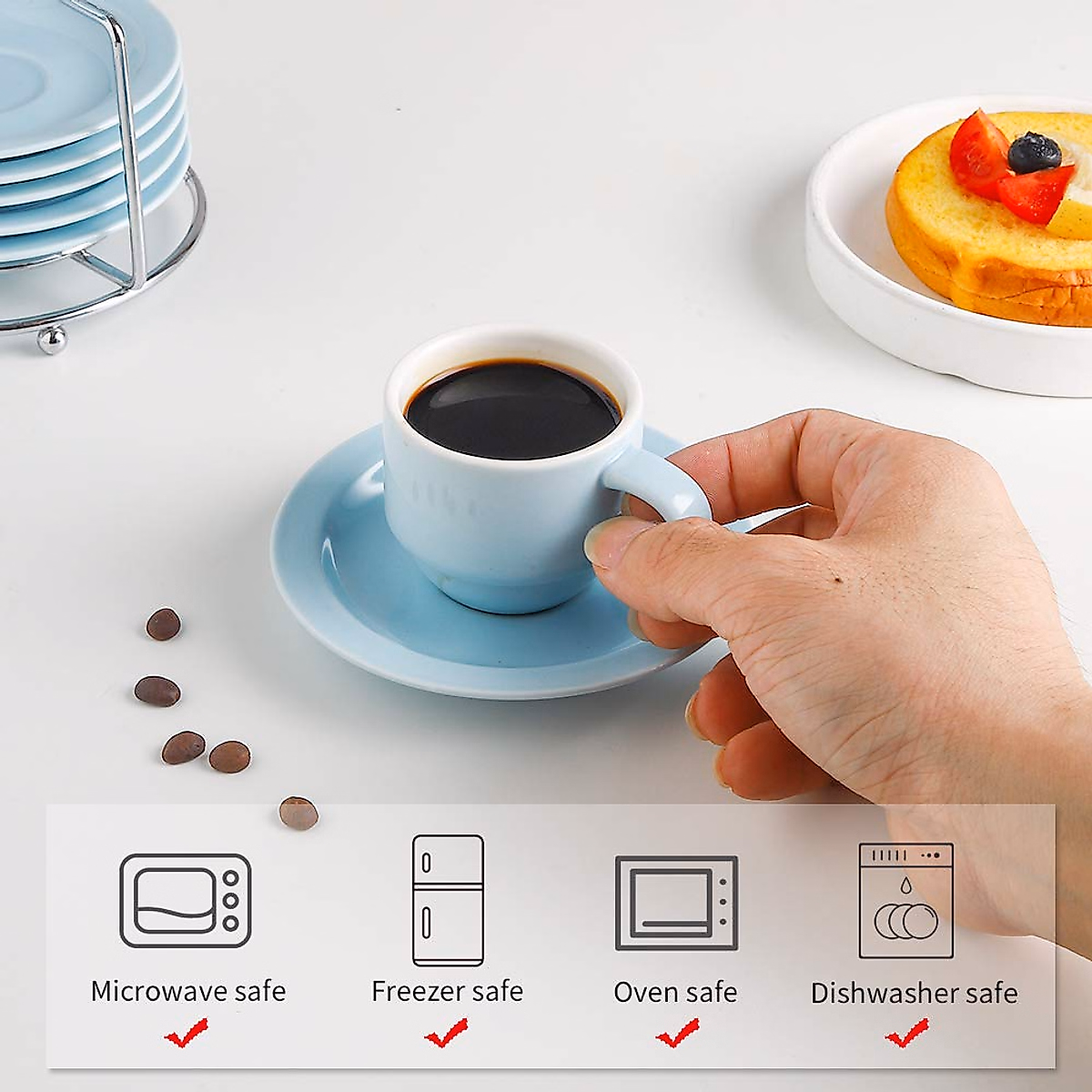 Microwave safe

Freezer safe

Oven safe

Dishwasher safe