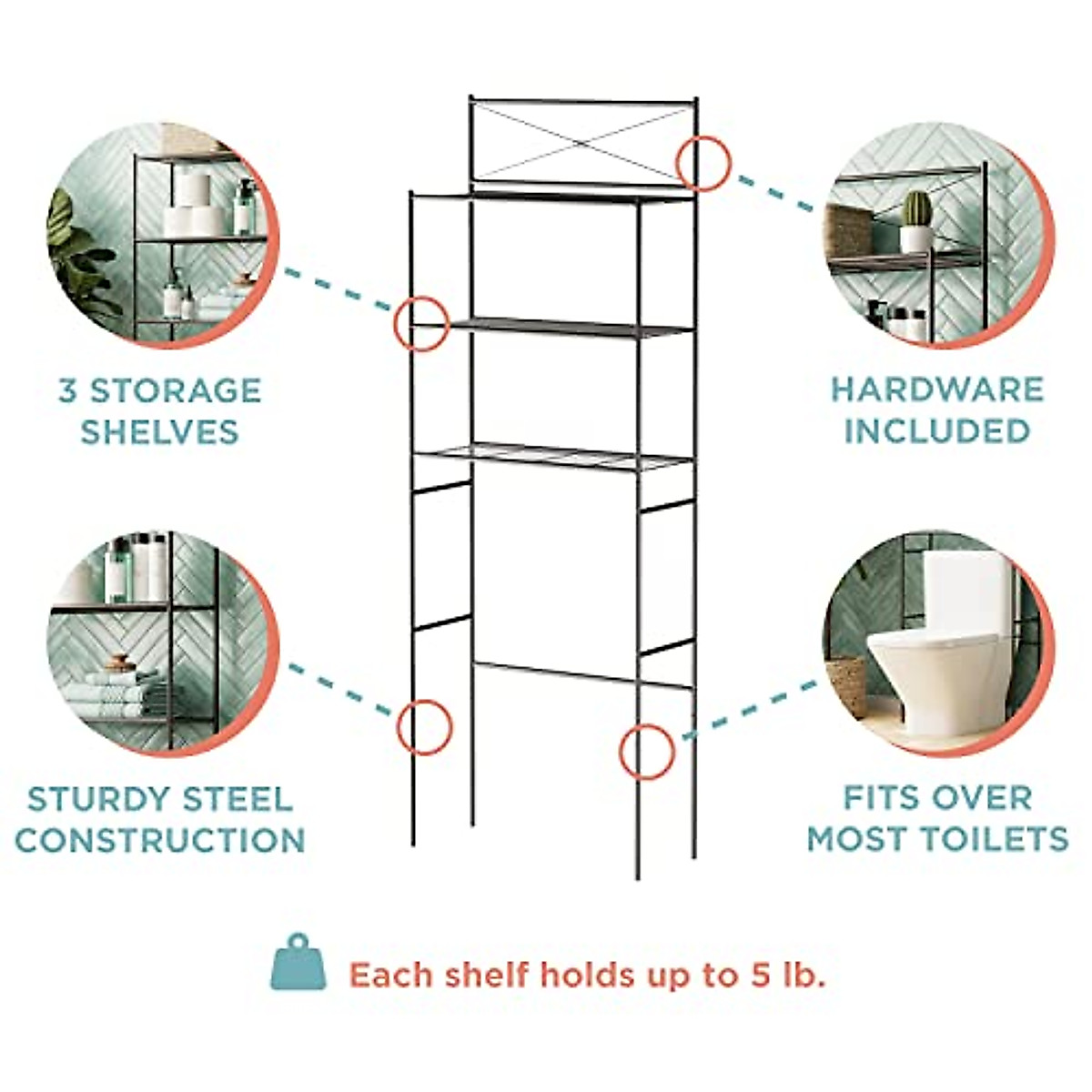 3 STORAGE SHELVES

HARDWARE INCLUDED

STURDY STEEL CONSTRUCTION

FITS OVER MOST TOILETS

Each shelf holds up to 5 lb.