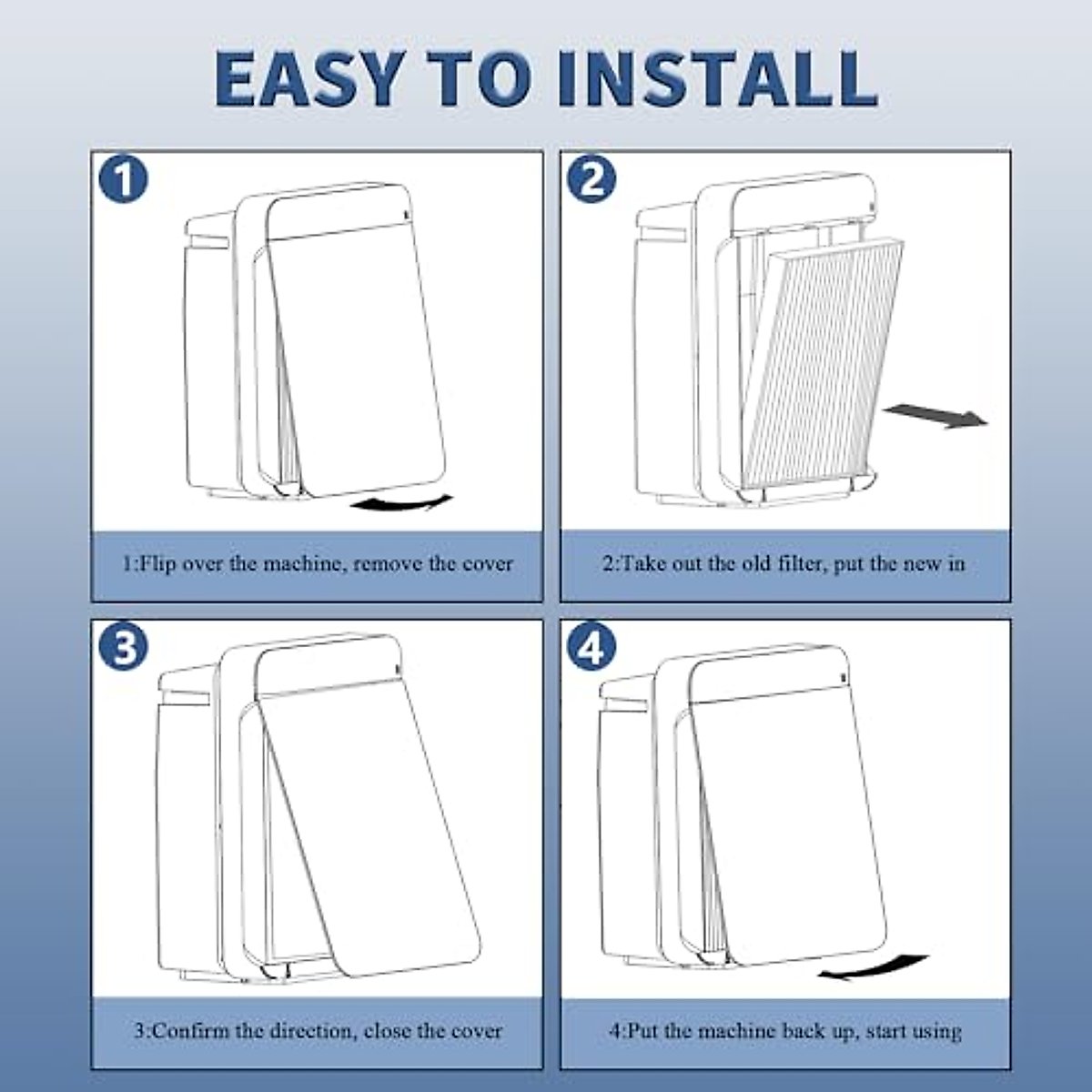 EASY TO INSTALL

1

1:Flip over the machine, remove the cover

2

2:Take out the old filter, put the new in

3

3:Confirm the direction, close the cover

4

4:Put the machine back up, start using