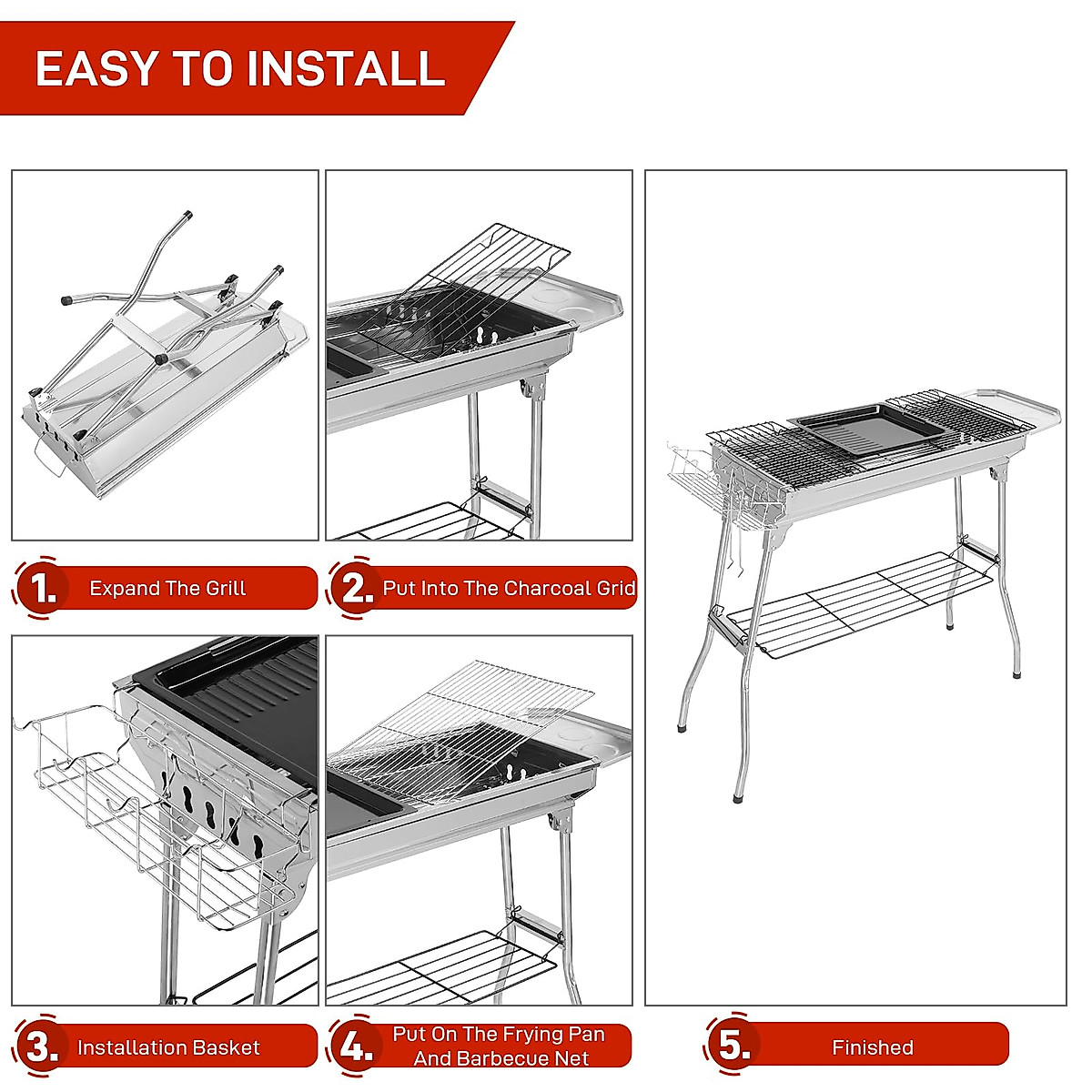 EASY TO INSTALL

1. Expand The Grill

2. Put Into The Charcoal Grid

3. Installation Basket

4. Put On The Frying Pan And Barbecue Net

5. Finished