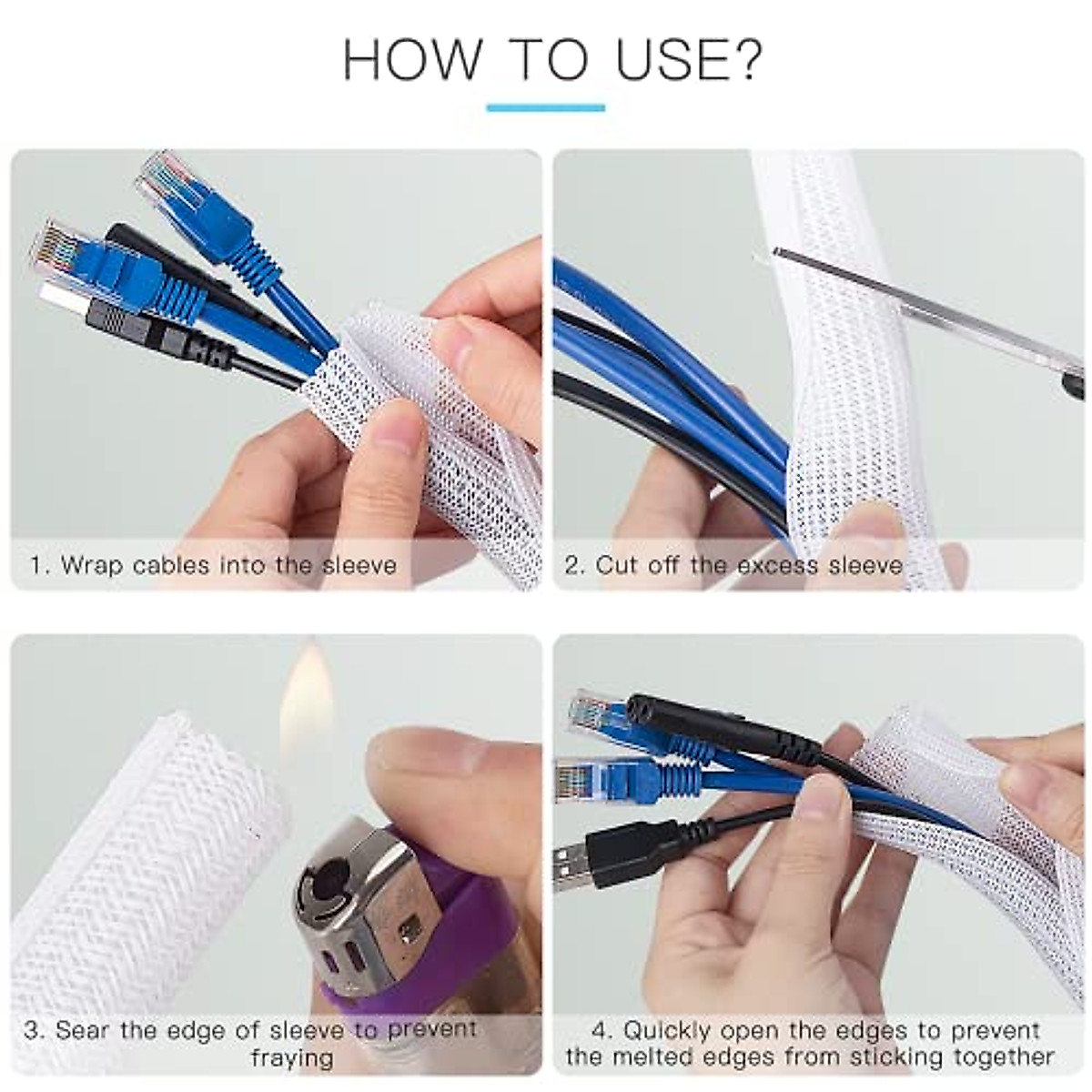 HOW TO USE?

1. Wrap cables into the sleeve

2. Cut off the excess sleeve

3. Sear the edge of sleeve to prevent fraying

4. Quickly open the edges to prevent the melted edges from sticking together