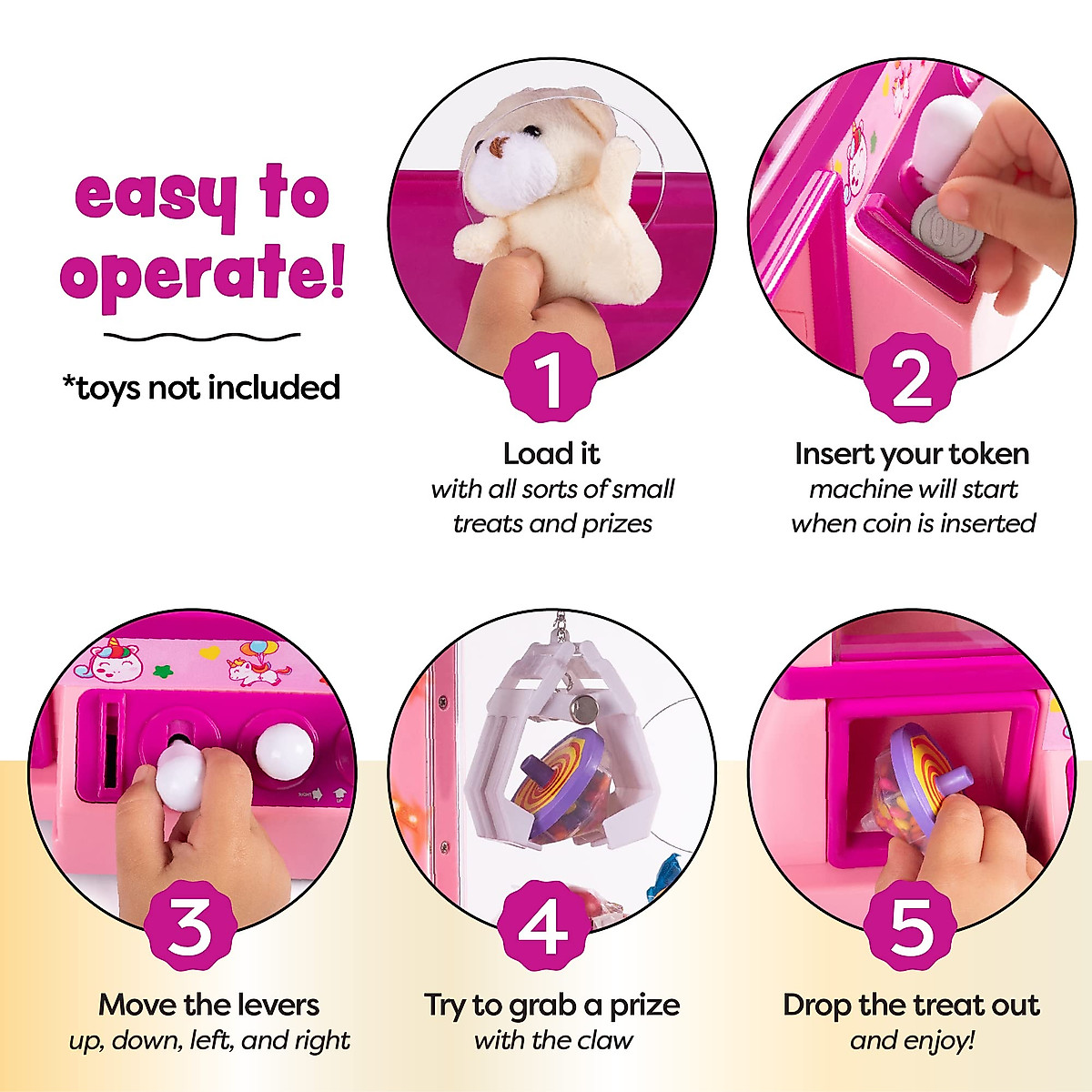 easy to operate!

*toys not included

1
Load it
with all sorts of small treats and prizes

2
Insert your token
machine will start when coin is inserted

3
Move the levers
up, down, left, and right

4
Try to grab a prize
with the claw

5
Drop the treat out
and enjoy!