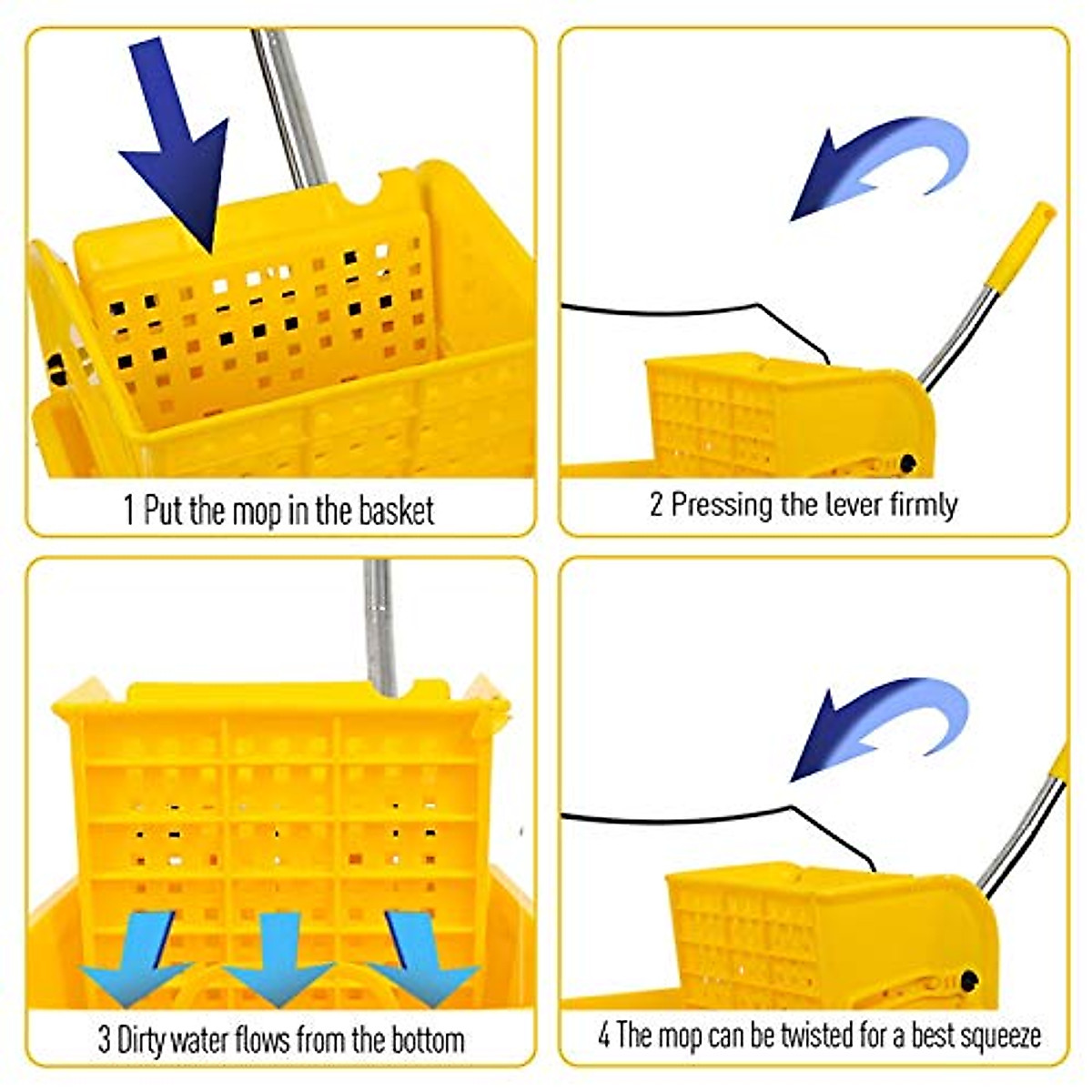 1 Put the mop in the basket

2 Pressing the lever firmly

3 Dirty water flows from the bottom

4 The mop can be twisted for a best squeeze