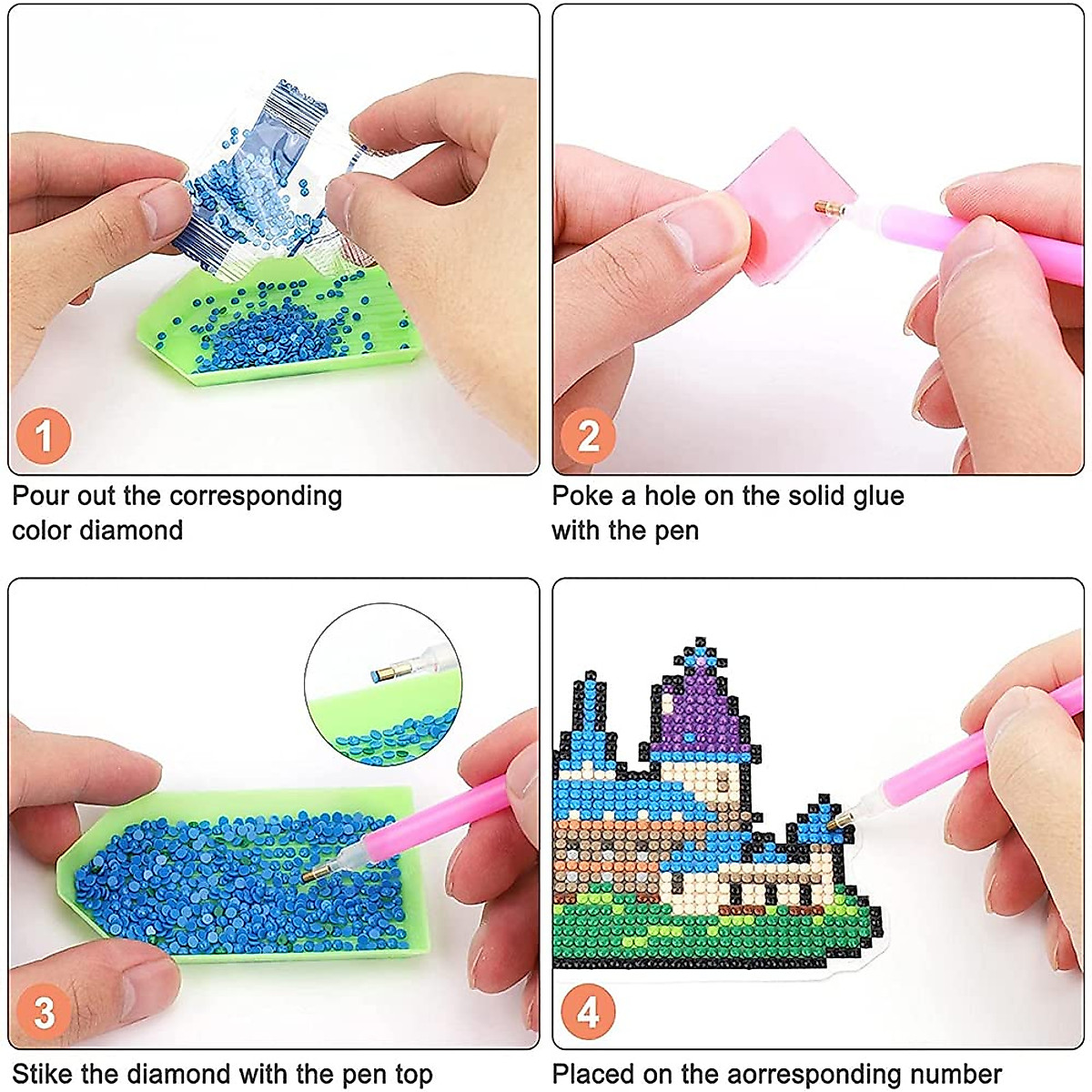 1

Pour out the corresponding color diamond

2

Poke a hole on the solid glue with the pen

3

Stike the diamond with the pen top

4

Placed on the aorresponding number