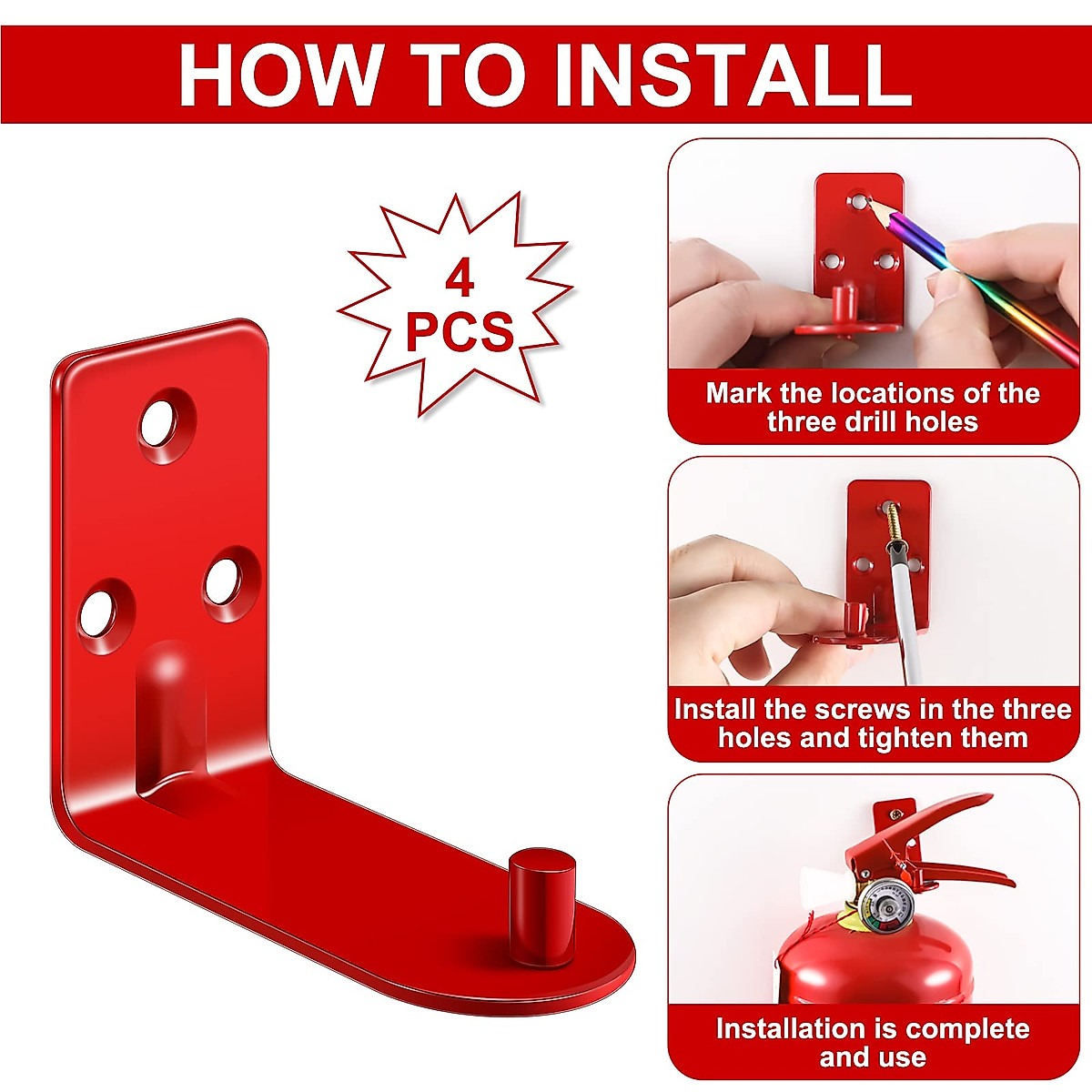 HOW TO INSTALL

4 PCS

Mark the locations of the three drill holes

Install the screws in the three holes and tighten them

Installation is complete and use