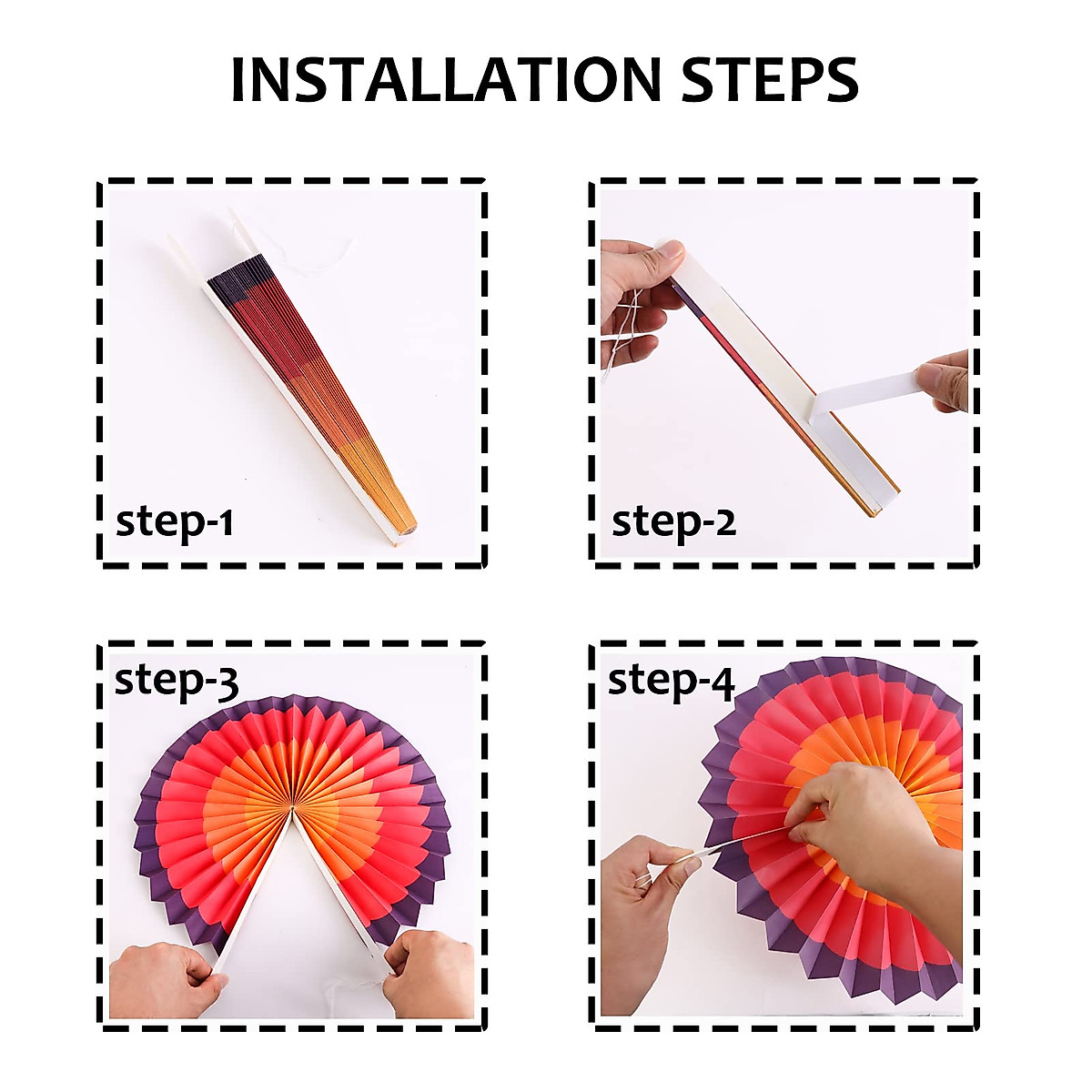 INSTALLATION STEPS

step-1

step-2

step-3

step-4