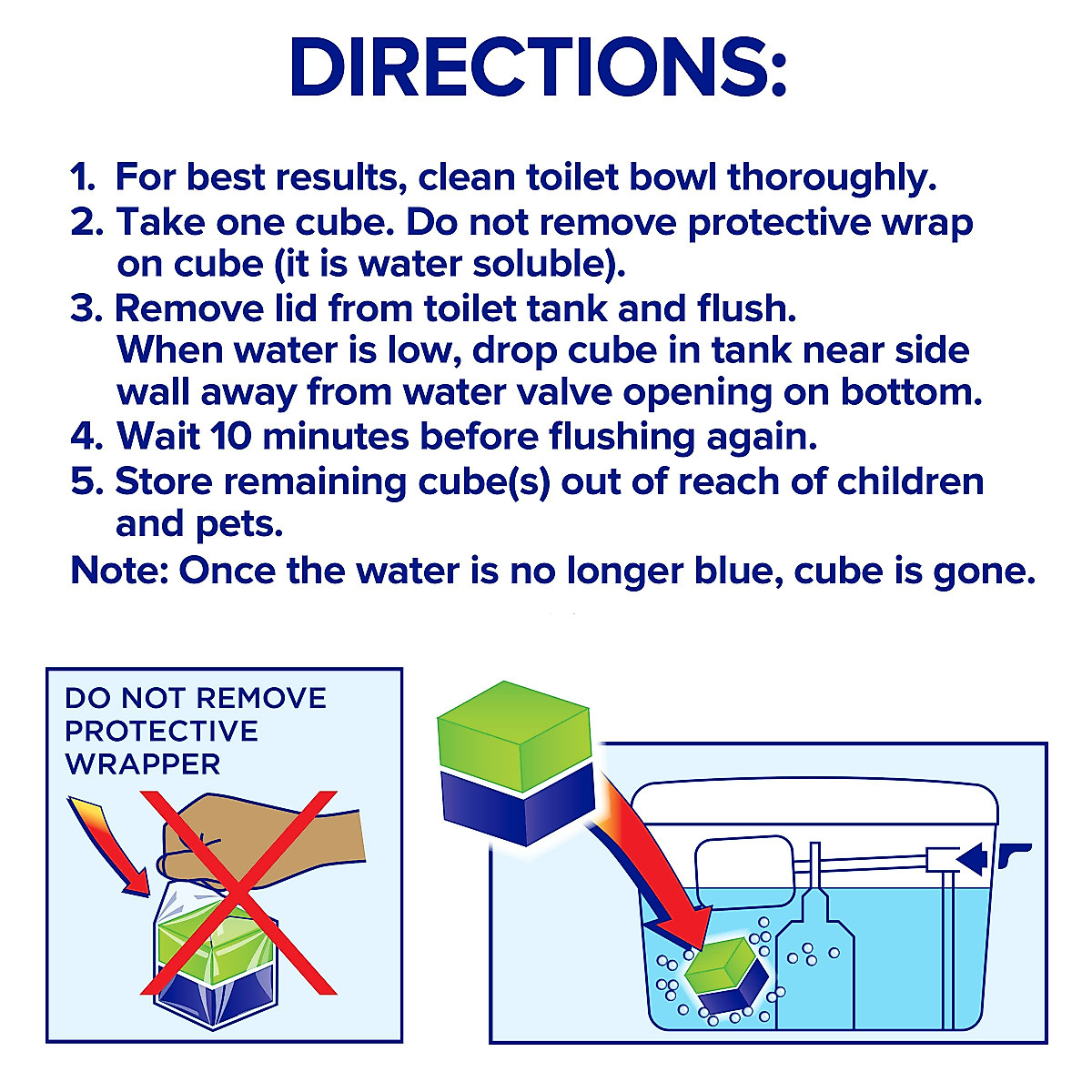 DIRECTIONS:

1. For best results, clean toilet bowl thoroughly.
2. Take one cube. Do not remove protective wrap on cube (it is water soluble).
3. Remove lid from toilet tank and flush. When water is low, drop cube in tank near side wall away from water valve opening on bottom.
4. Wait 10 minutes before flushing again.
5. Store remaining cube(s) out of reach of children and pets.
Note: Once the water is no longer blue, cube is gone.

DO NOT REMOVE PROTECTIVE WRAPPER