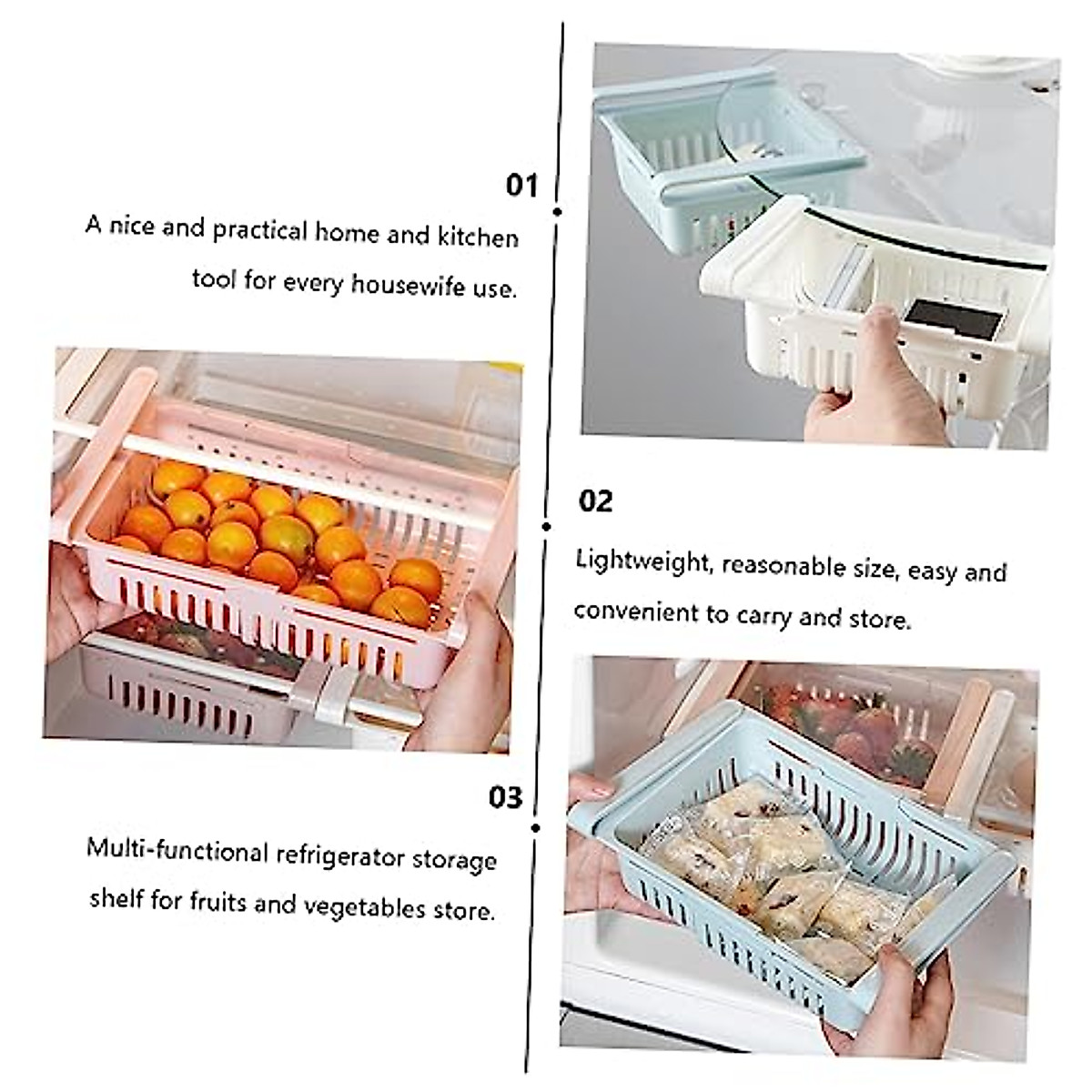 01

A nice and practical home and kitchen tool for every housewife use.

02

Lightweight, reasonable size, easy and convenient to carry and store.

03

Multi-functional refrigerator storage shelf for fruits and vegetables store.