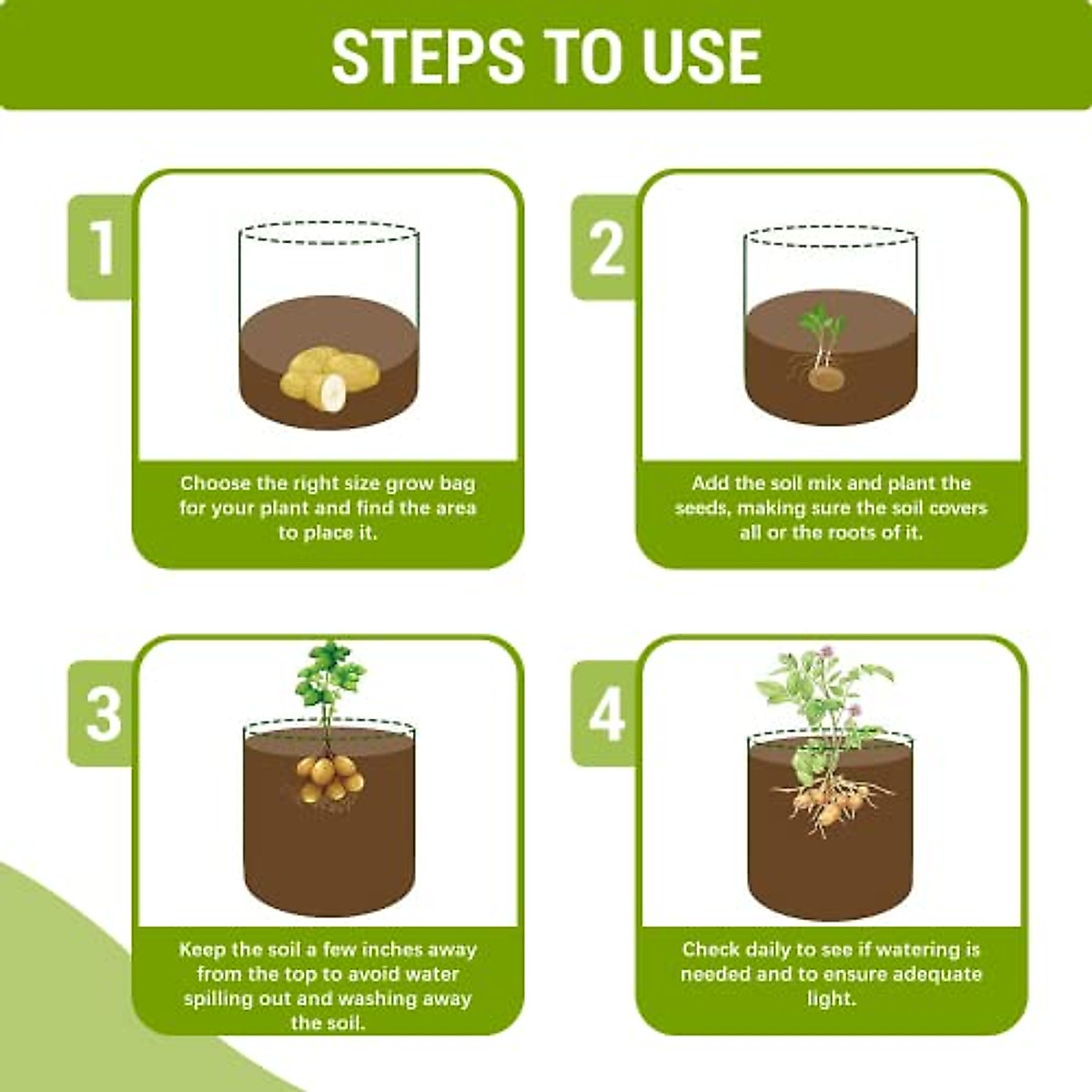 STEPS TO USE

1

Choose the right size grow bag for your plant and find the area to place it.

2

Add the soil mix and plant the seeds, making sure the soil covers all or the roots of it.

3

Keep the soil a few inches away from the top to avoid water spilling out and washing away the soil.

4

Check daily to see if watering is needed and to ensure adequate light.