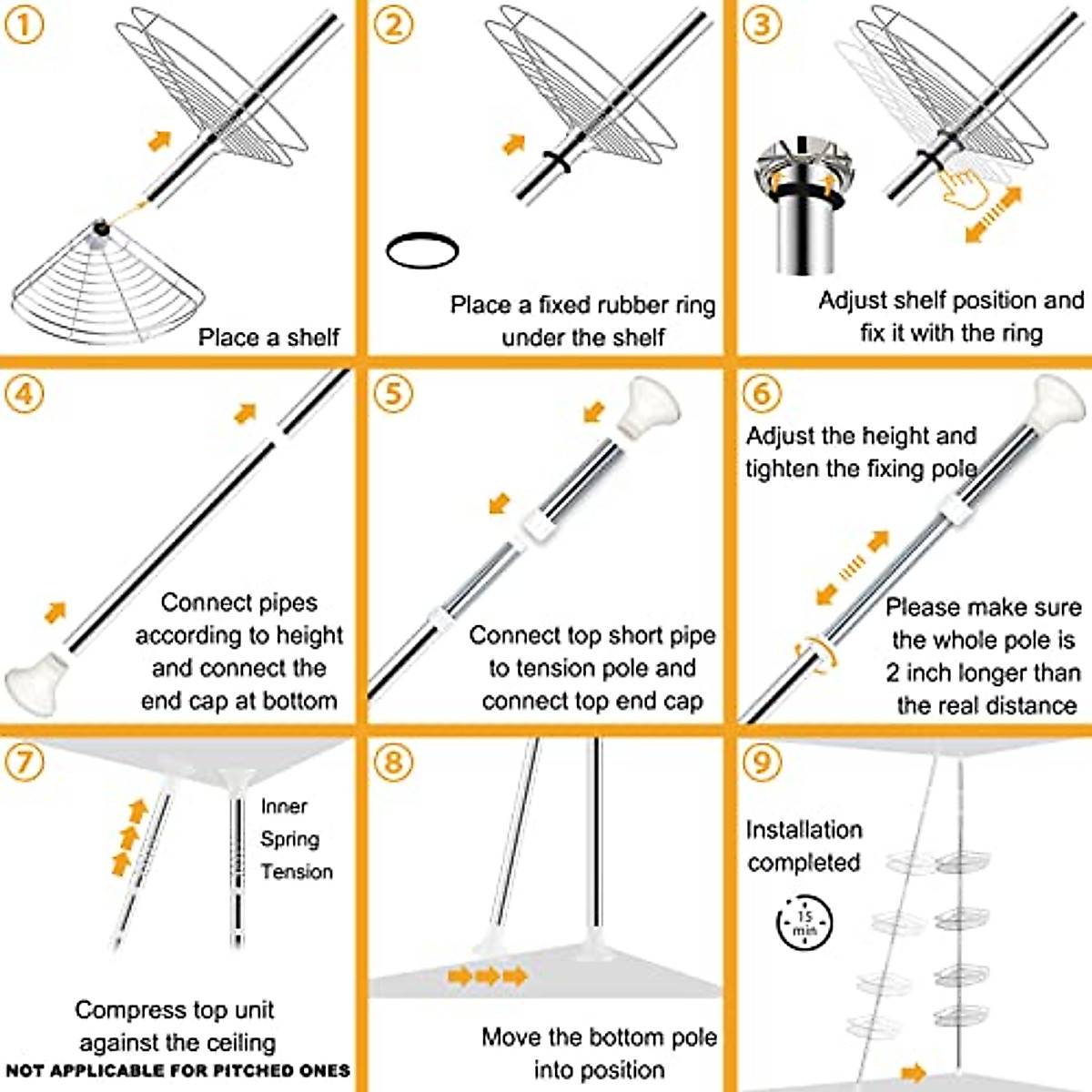 1
Place a shelf

2
Place a fixed rubber ring under the shelf

3
Adjust shelf position and fix it with the ring

4
Connect pipes according to height and connect the end cap at bottom

5
Connect top short pipe to tension pole and connect top end cap

6
Adjust the height and tighten the fixing pole

Please make sure the whole pole is 2 inch longer than the real distance

7
Inner Spring Tension

Compress top unit against the ceiling
NOT APPLICABLE FOR PITCHED ONES

8
Move the bottom pole into position

9
Installation completed

15 min