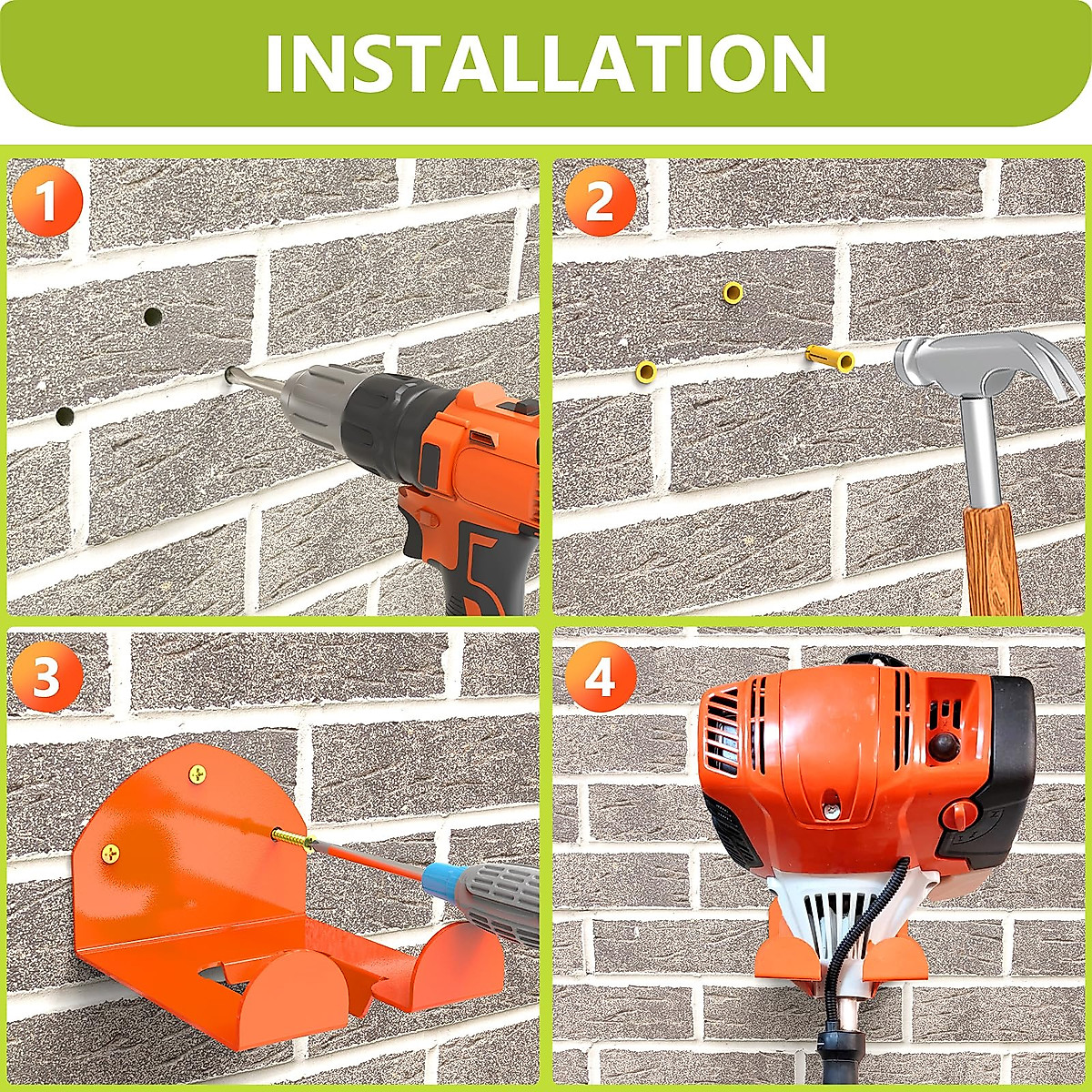 INSTALLATION

1

2

3

4