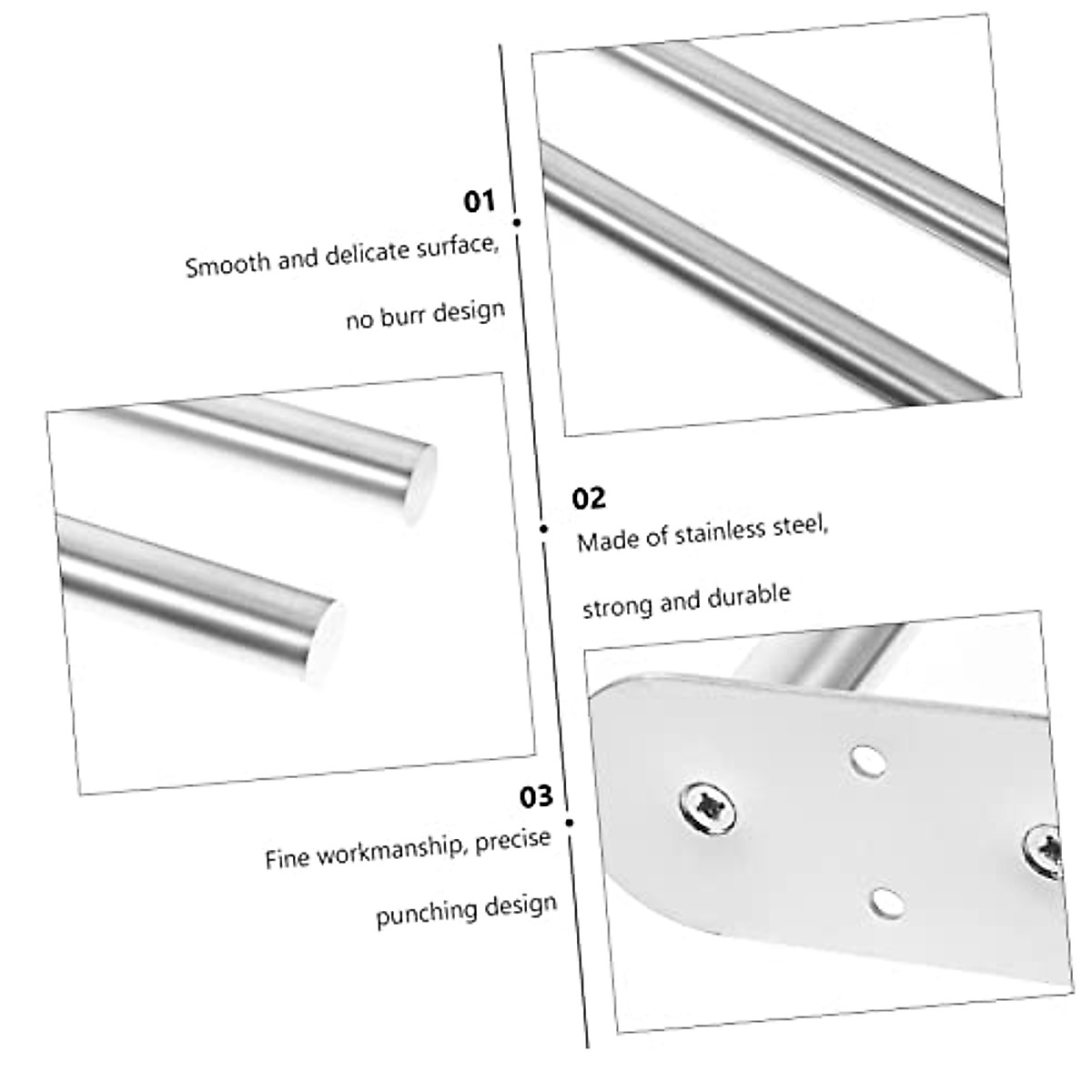 01
Smooth and delicate surface,
no burr design

02
Made of stainless steel,
strong and durable

03
Fine workmanship, precise
punching design