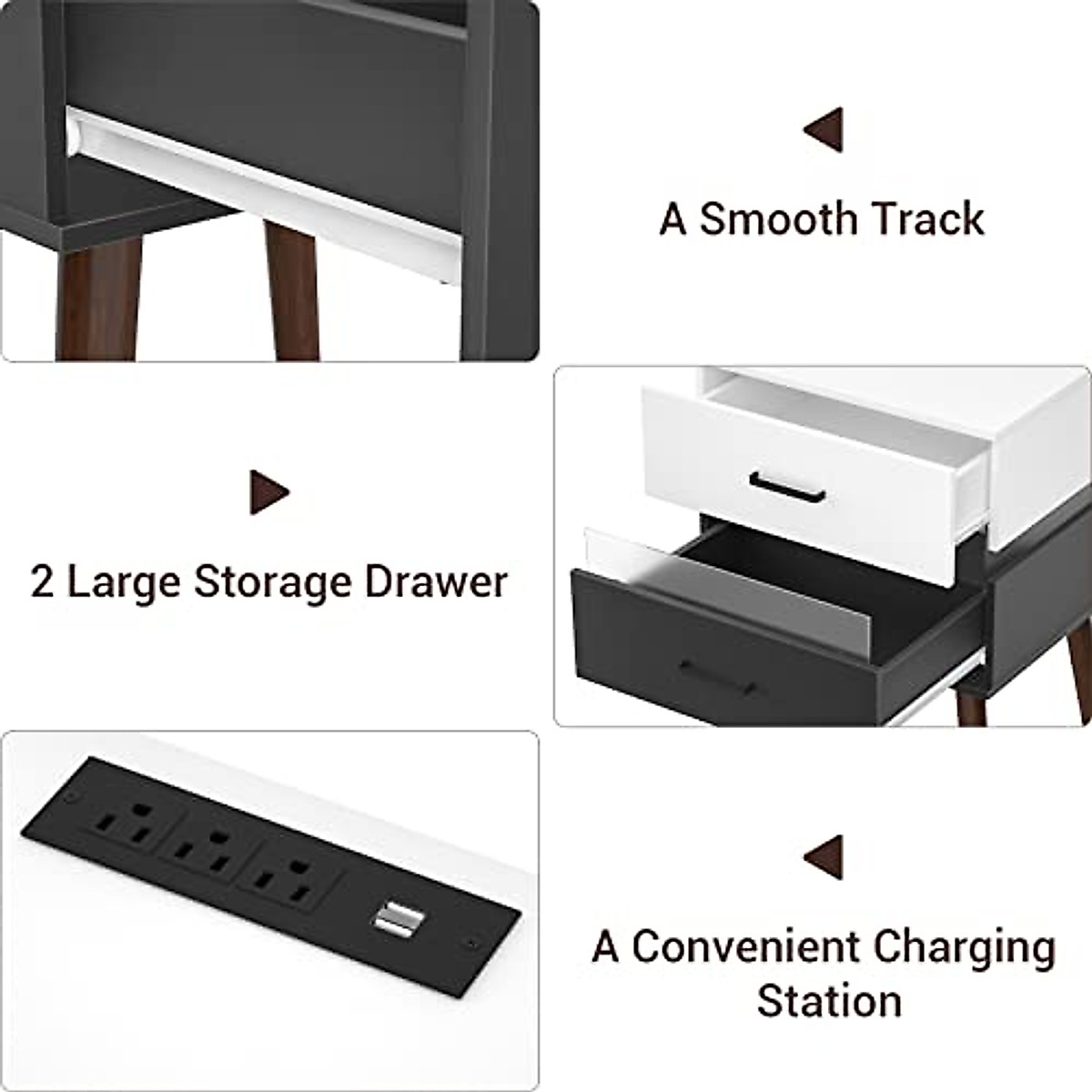 A Smooth Track

2 Large Storage Drawer

A Convenient Charging Station