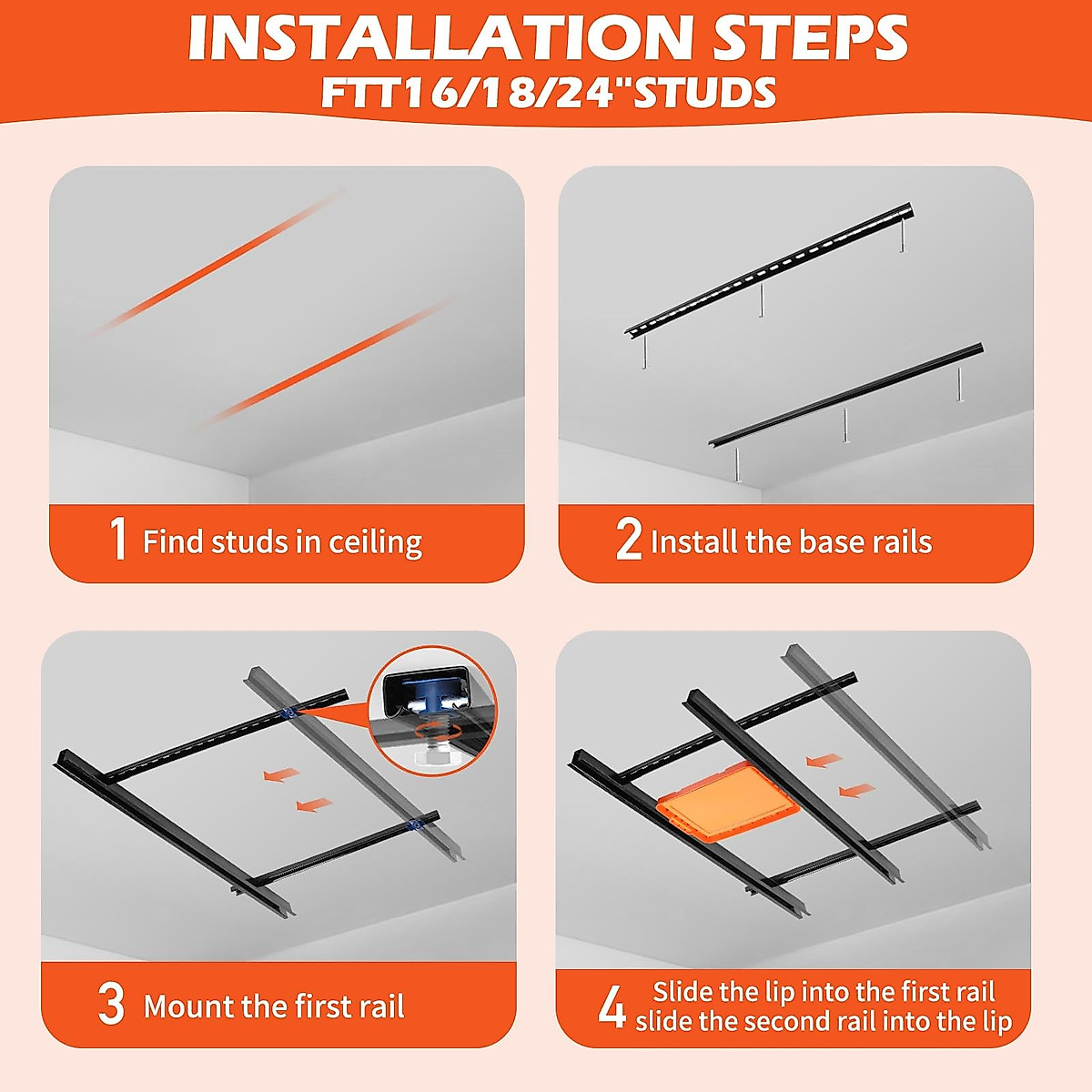 INSTALLATION STEPS
FTT16/18/24"STUDS

1 Find studs in ceiling

2 Install the base rails

3 Mount the first rail

4 Slide the lip into the first rail slide the second rail into the lip