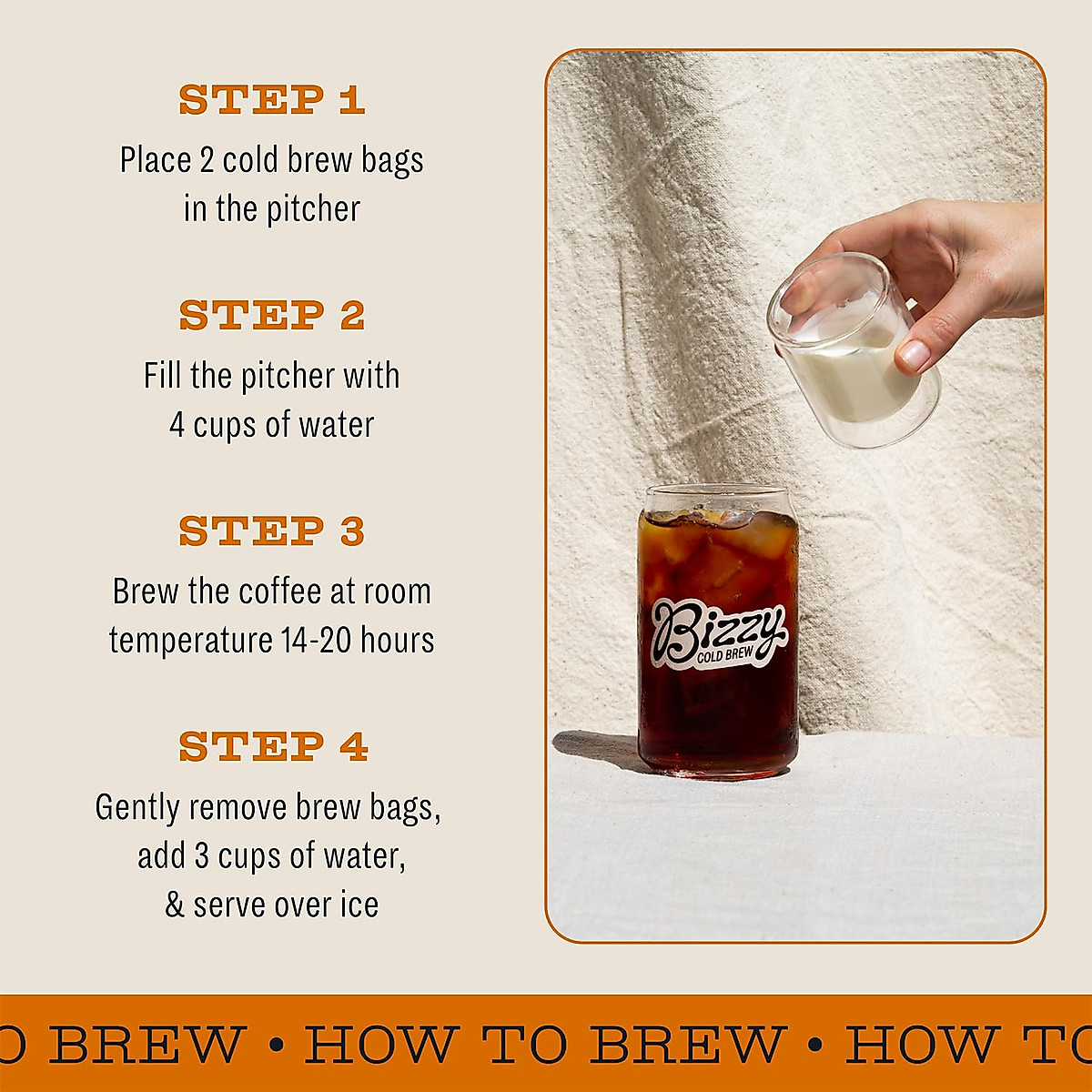 STEP 1
Place 2 cold brew bags in the pitcher

STEP 2
Fill the pitcher with 4 cups of water

STEP 3
Brew the coffee at room temperature 14-20 hours

STEP 4
Gently remove brew bags, add 3 cups of water, & serve over ice

Bizzy
COLD BREW

O BREW • HOW TO BREW • HOW TO