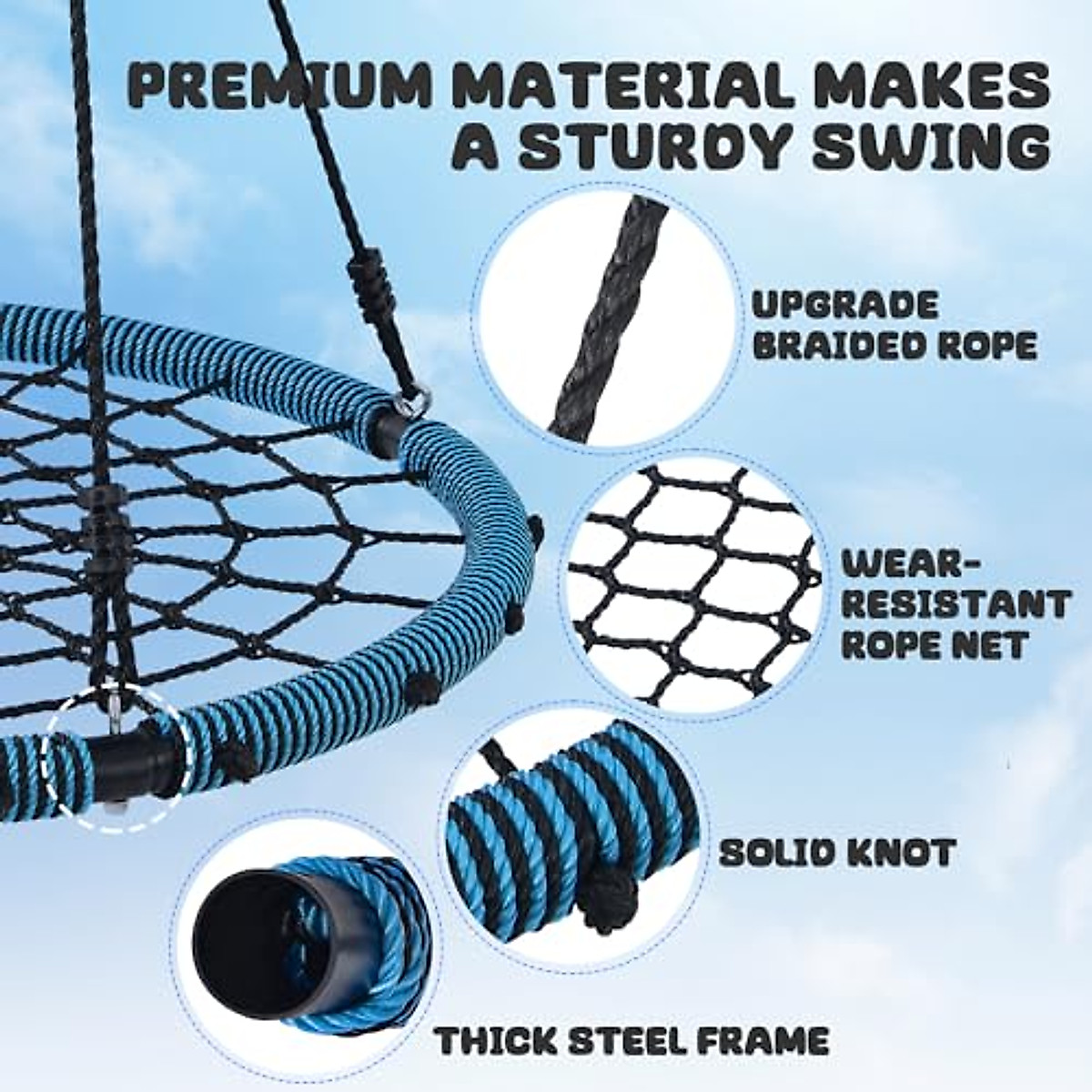 PREMIUM MATERIAL MAKES A STURDY SWING

UPGRADE BRAIDED ROPE

WEAR-RESISTANT ROPE NET

SOLID KNOT

THICK STEEL FRAME