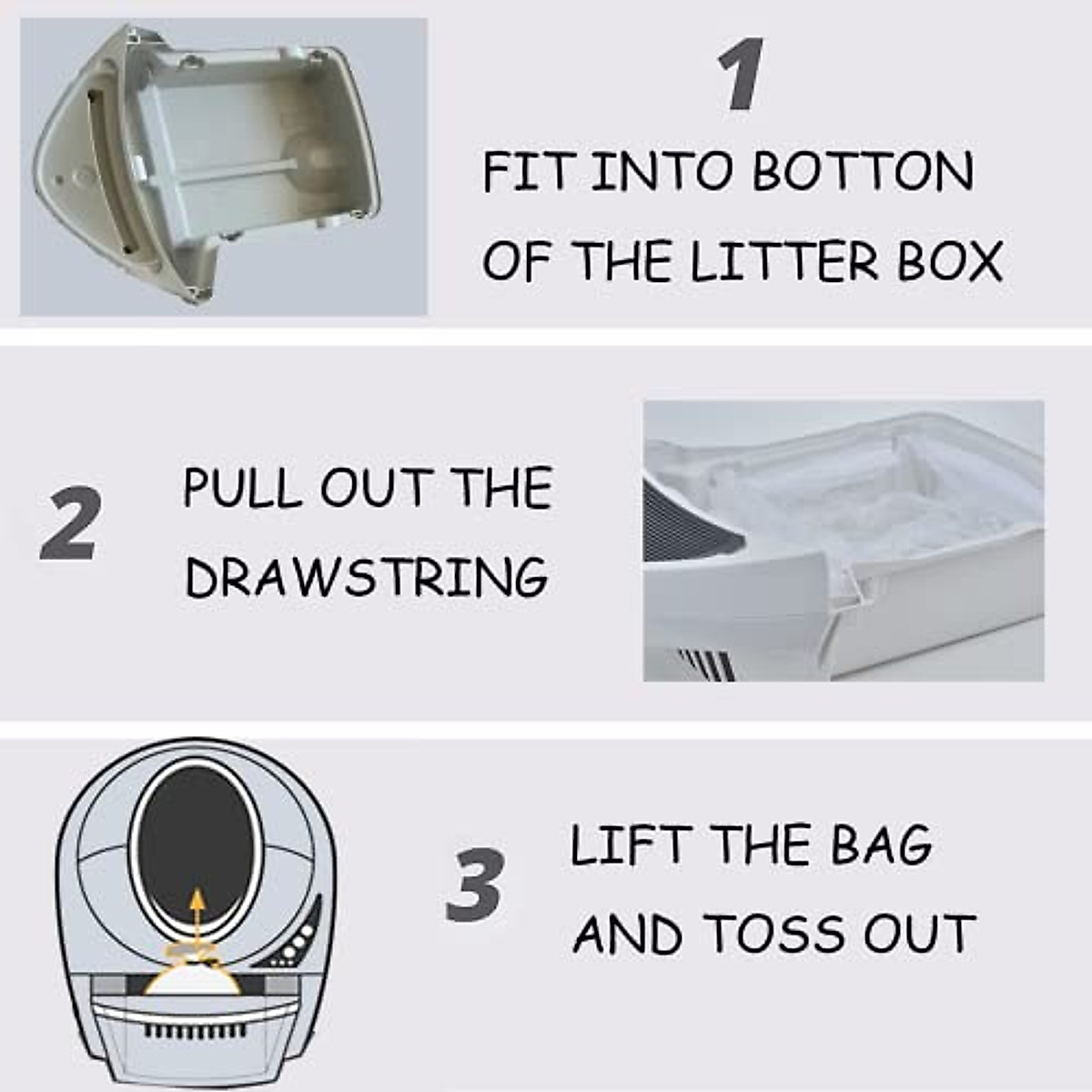 1

FIT INTO BOTTON OF THE LITTER BOX

2

PULL OUT THE DRAWSTRING

3

LIFT THE BAG AND TOSS OUT