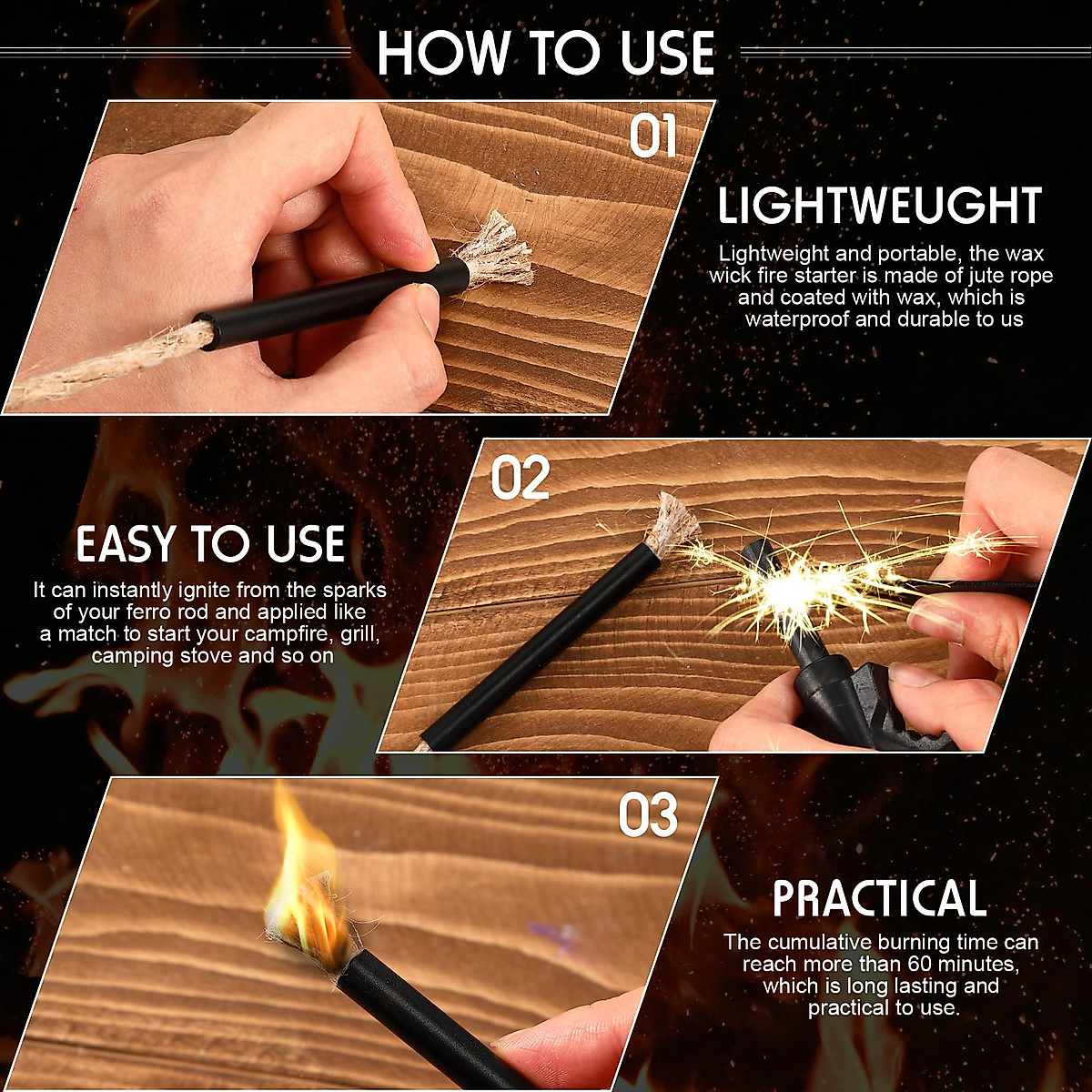 HOW TO USE

01

LIGHTWEUGHT

Lightweight and portable, the wax wick fire starter is made of jute rope and coated with wax, which is waterproof and durable to us

02

EASY TO USE

It can instantly ignite from the sparks of your ferro rod and applied like a match to start your campfire, grill, camping stove and so on

03

PRACTICAL

The cumulative burning time can reach more than 60 minutes, which is long lasting and practical to use.