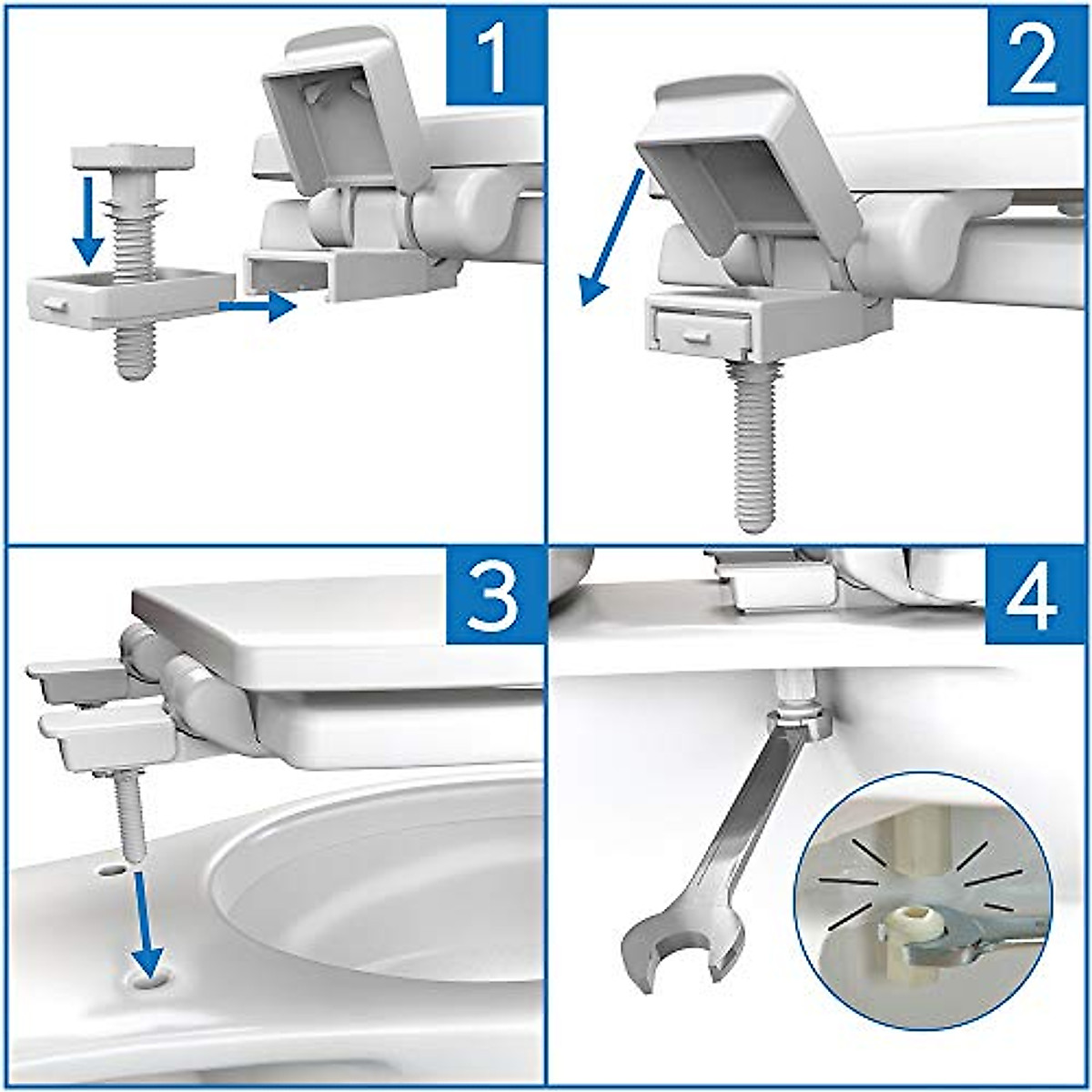 1
2
3
4