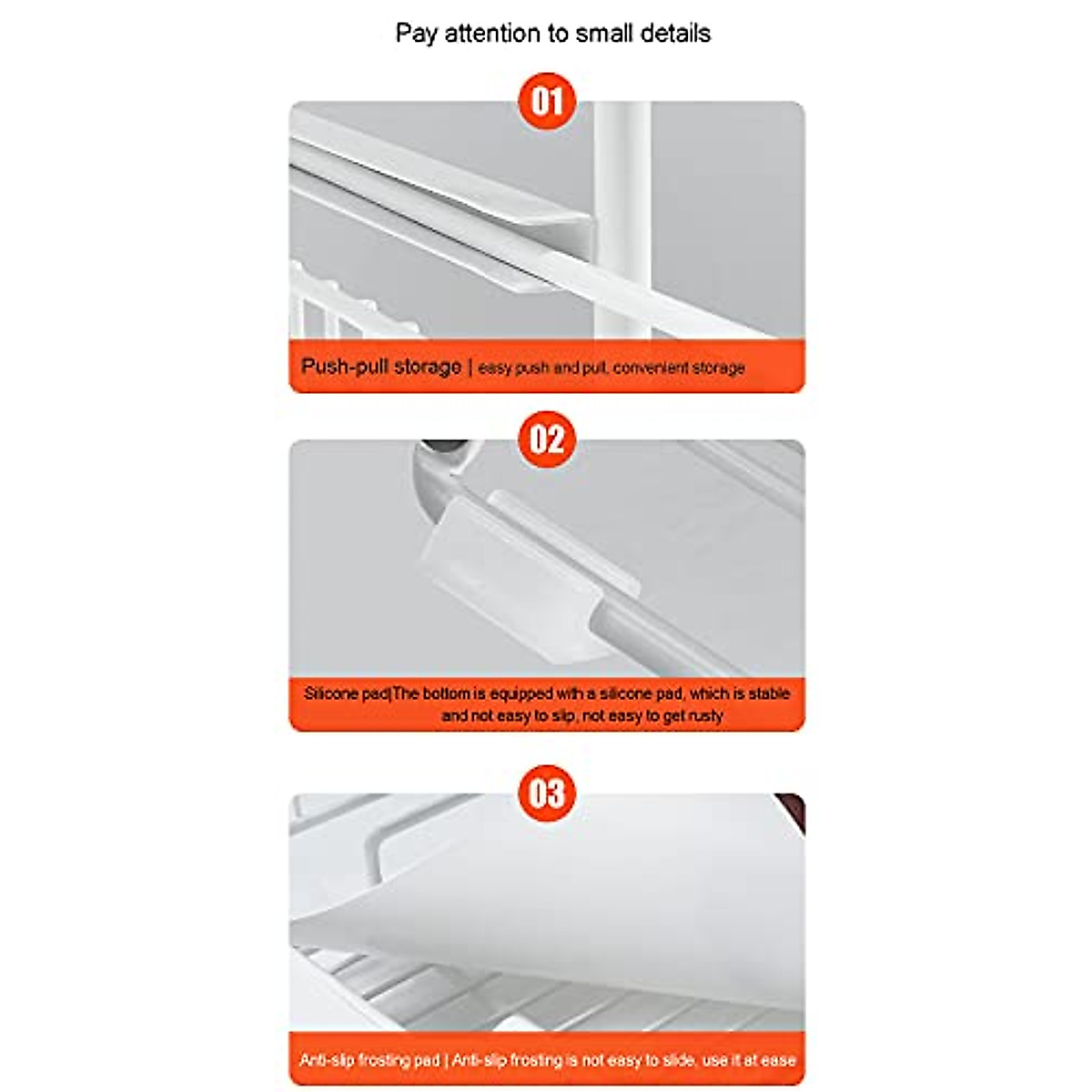 Pay attention to small details

01

Push-pull storage | easy push and pull, convenient storage

02

Silicone pad|The bottom is equipped with a silicone pad, which is stable and not easy to slip, not easy to get rusty

03

Anti-slip frosting pad | Anti-slip frosting is not easy to slide, use it at ease