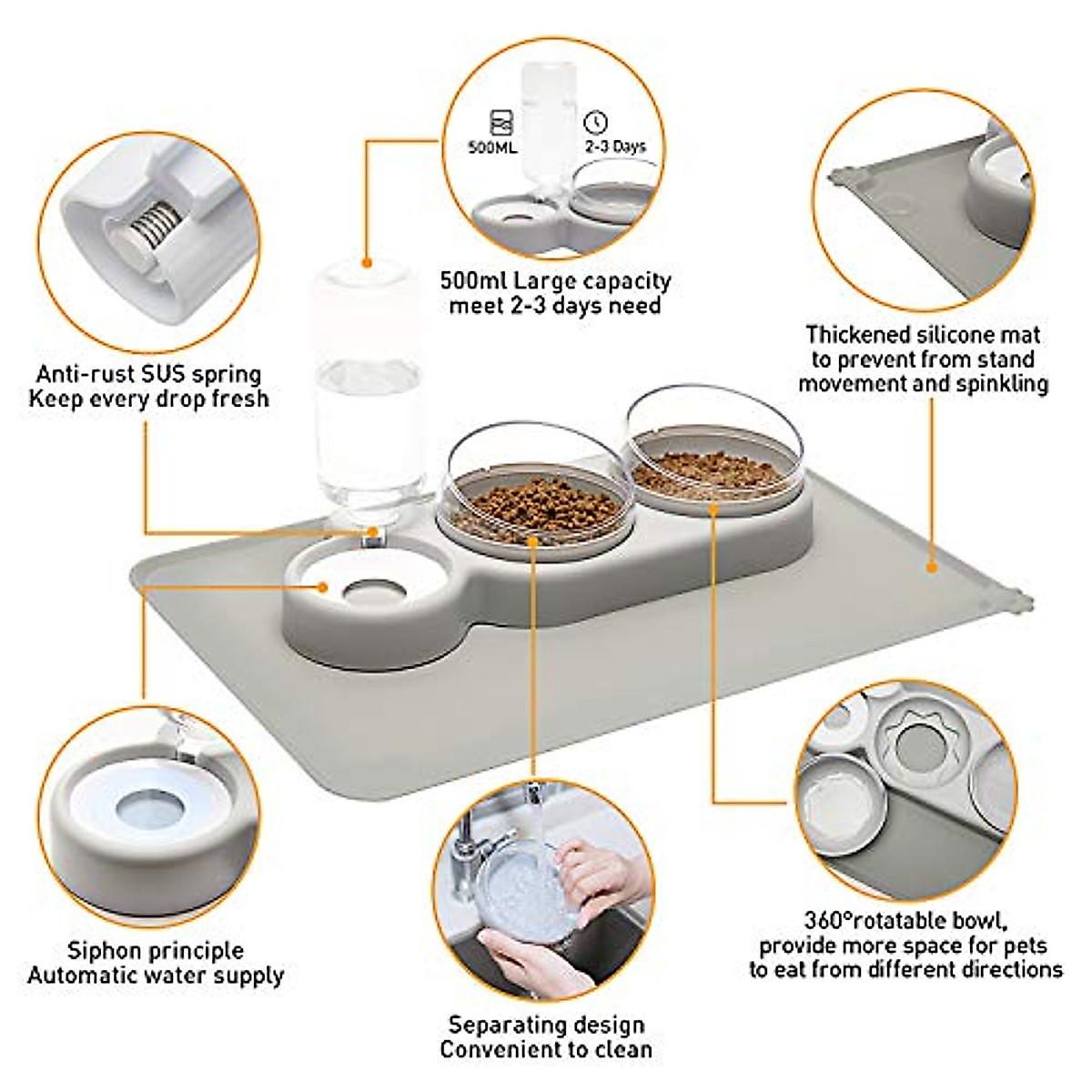 500ML

2-3 Days

500ml Large capacity meet 2-3 days need

Anti-rust SUS spring Keep every drop fresh

Thickened silicone mat to prevent from stand movement and spinkling

Siphon principle Automatic water supply

Separating design Convenient to clean

360°rotatable bowl, provide more space for pets to eat from different directions