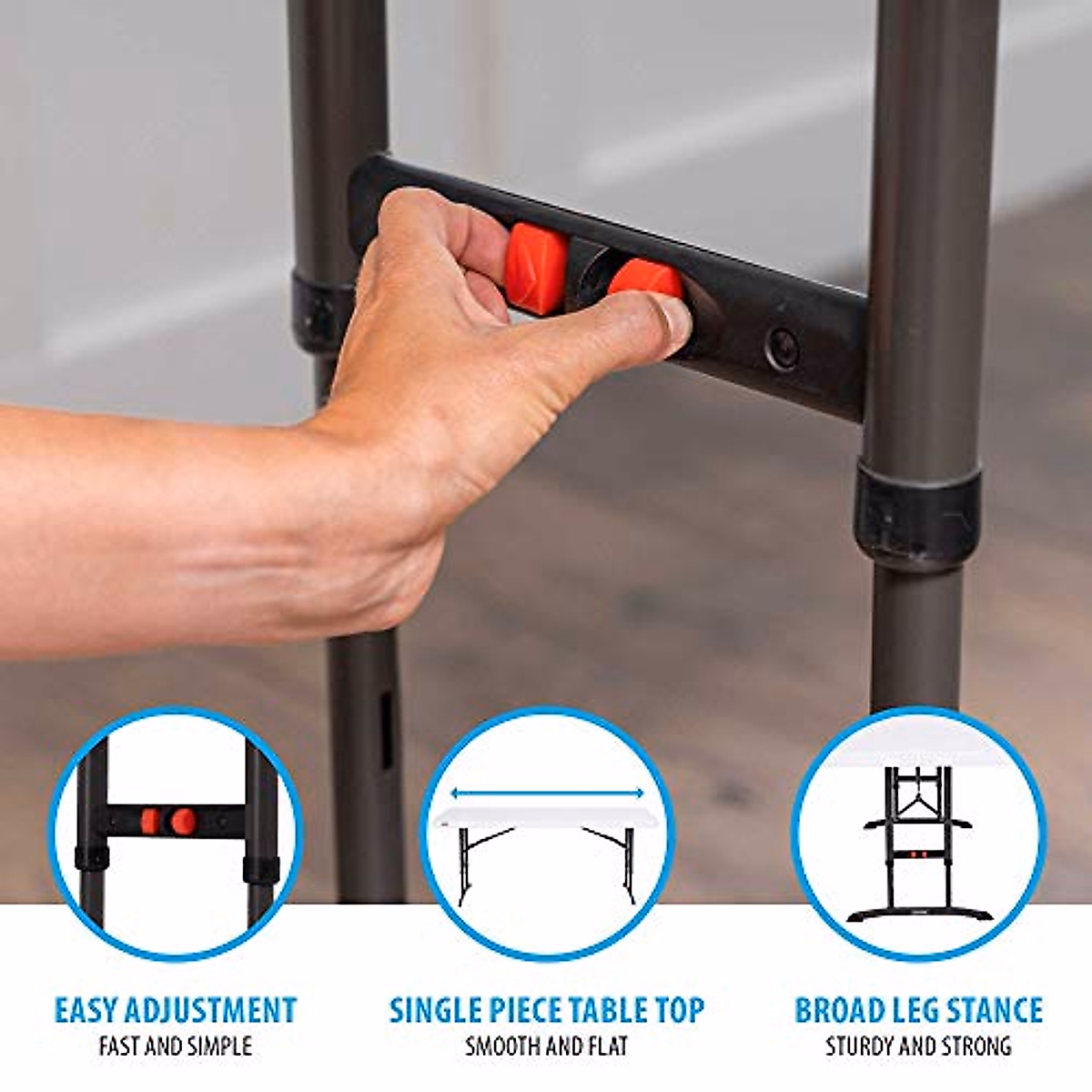 EASY ADJUSTMENT
FAST AND SIMPLE

SINGLE PIECE TABLE TOP
SMOOTH AND FLAT

BROAD LEG STANCE
STURDY AND STRONG