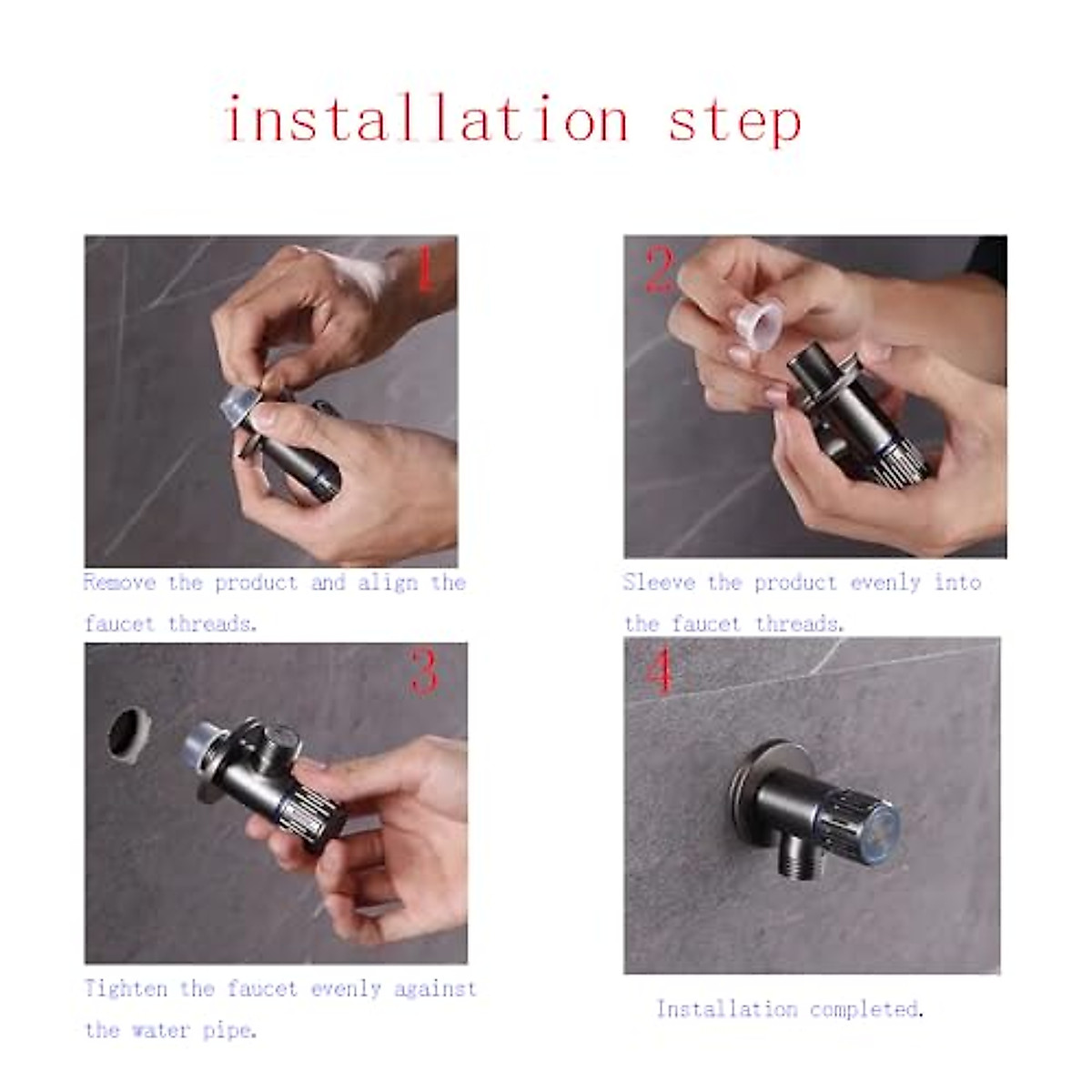 installation step

1

Remove the product and align the faucet threads.

2

Sleeve the product evenly into the faucet threads.

3

Tighten the faucet evenly against the water pipe.

4

Installation completed.