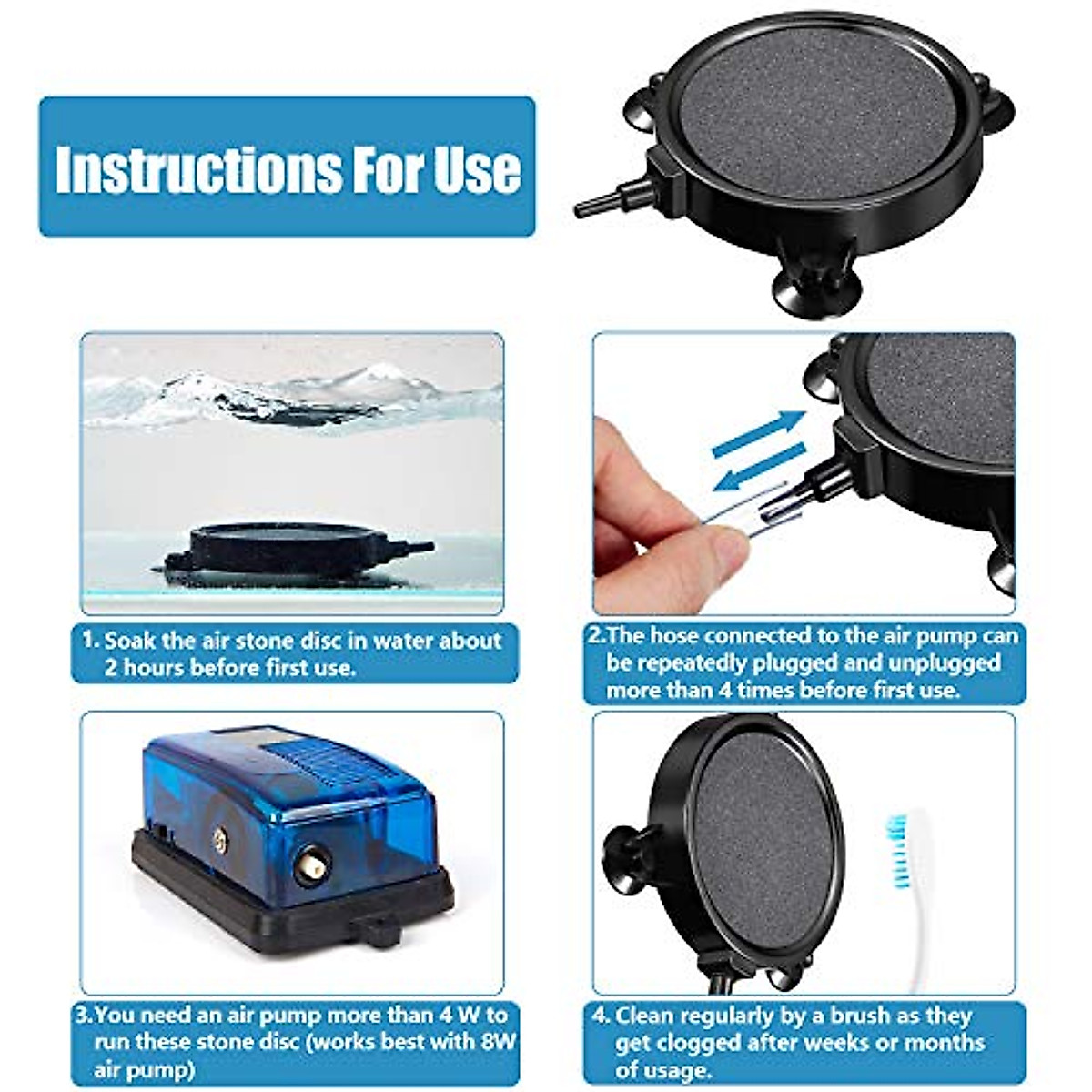 Instructions For Use

1. Soak the air stone disc in water about 2 hours before first use.

2.The hose connected to the air pump can be repeatedly plugged and unplugged more than 4 times before first use.

3.You need an air pump more than 4 W to run these stone disc (works best with 8W air pump)

4. Clean regularly by a brush as they get clogged after weeks or months of usage.