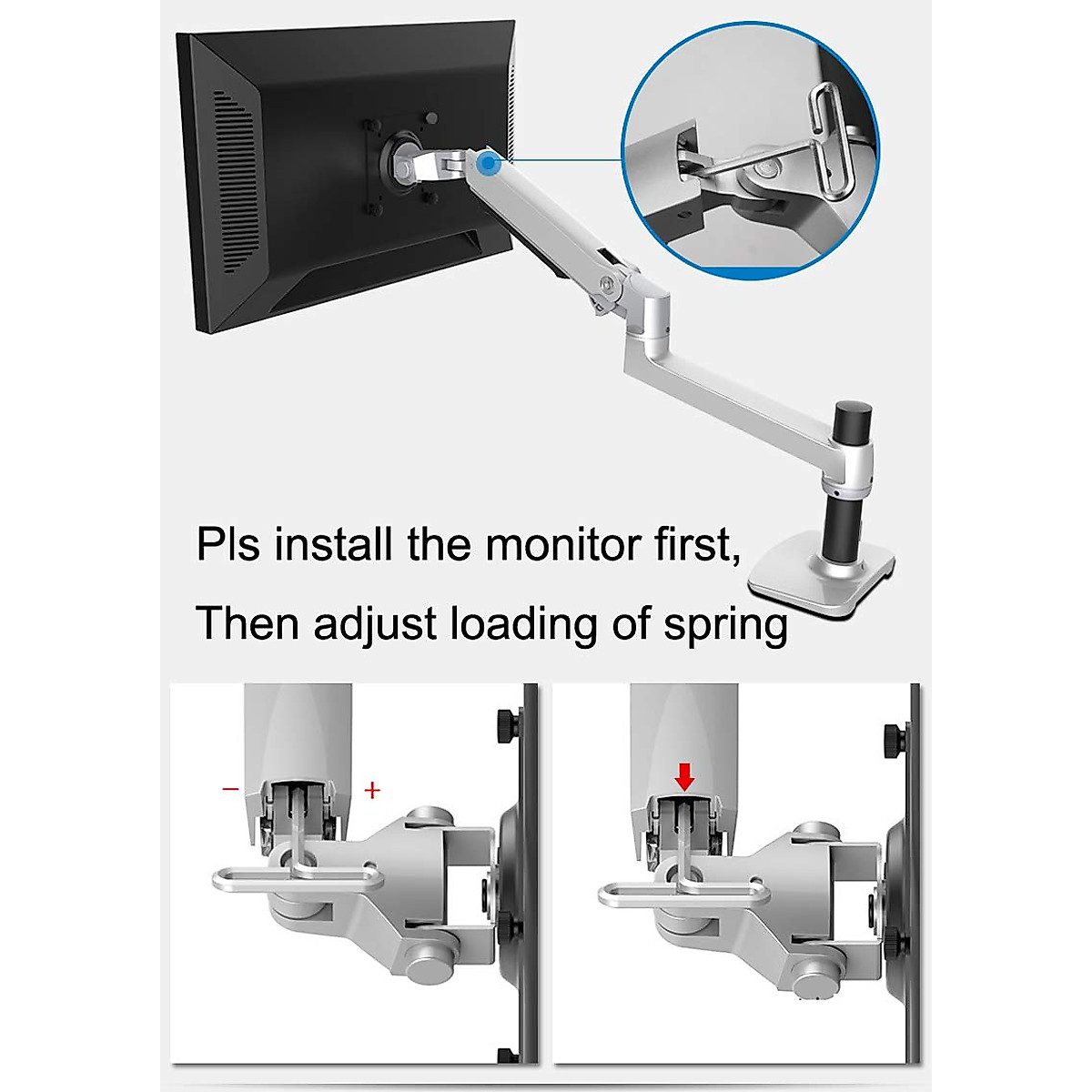 Pls install the monitor first,

Then adjust loading of spring

−

+