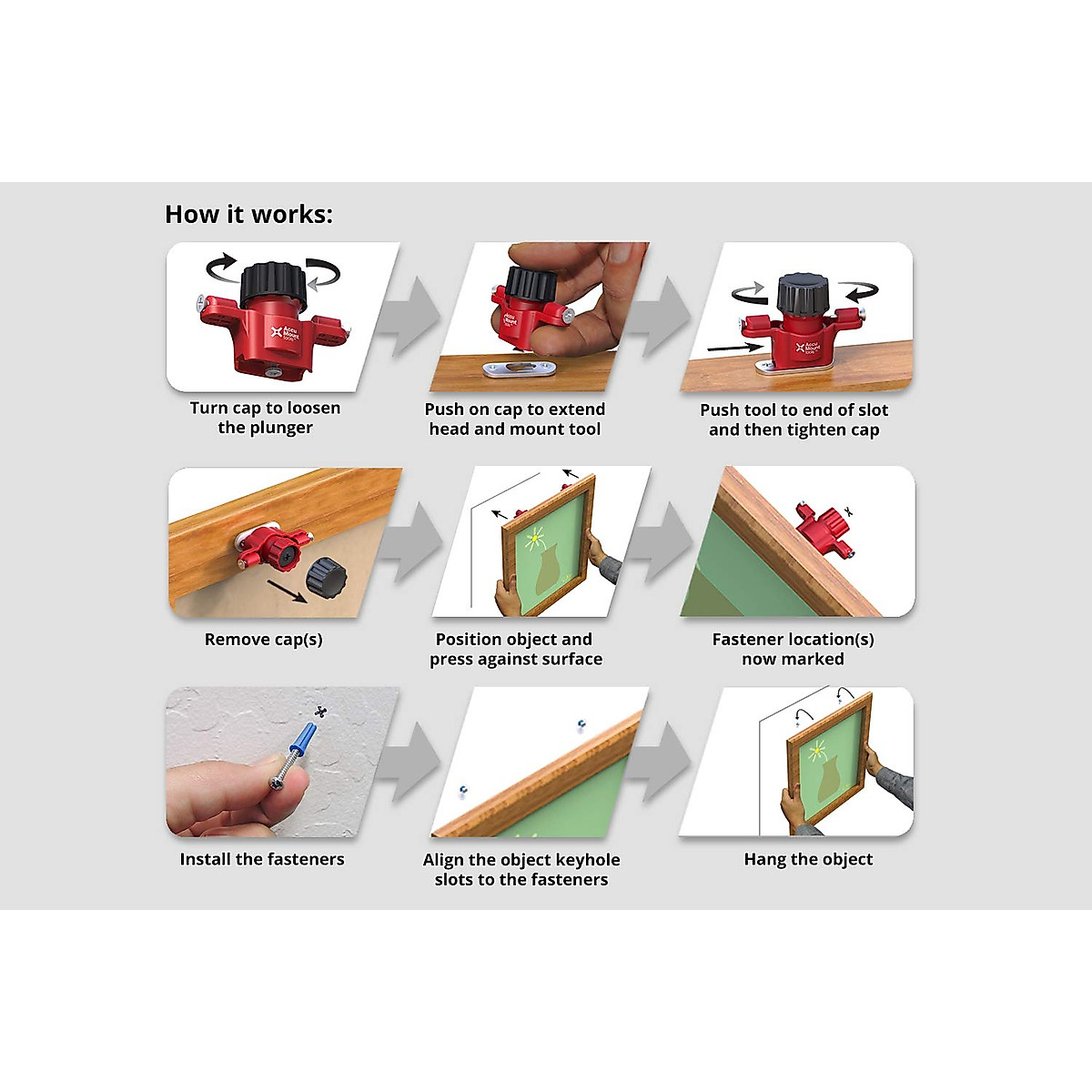 How it works:

Accu Mount tools

Turn cap to loosen the plunger

Accu Mount tools

Push on cap to extend head and mount tool

Accu Mount tools

Push tool to end of slot and then tighten cap

Remove cap(s)

Position object and press against surface

Fastener location(s) now marked

Install the fasteners

Align the object keyhole slots to the fasteners

Hang the object