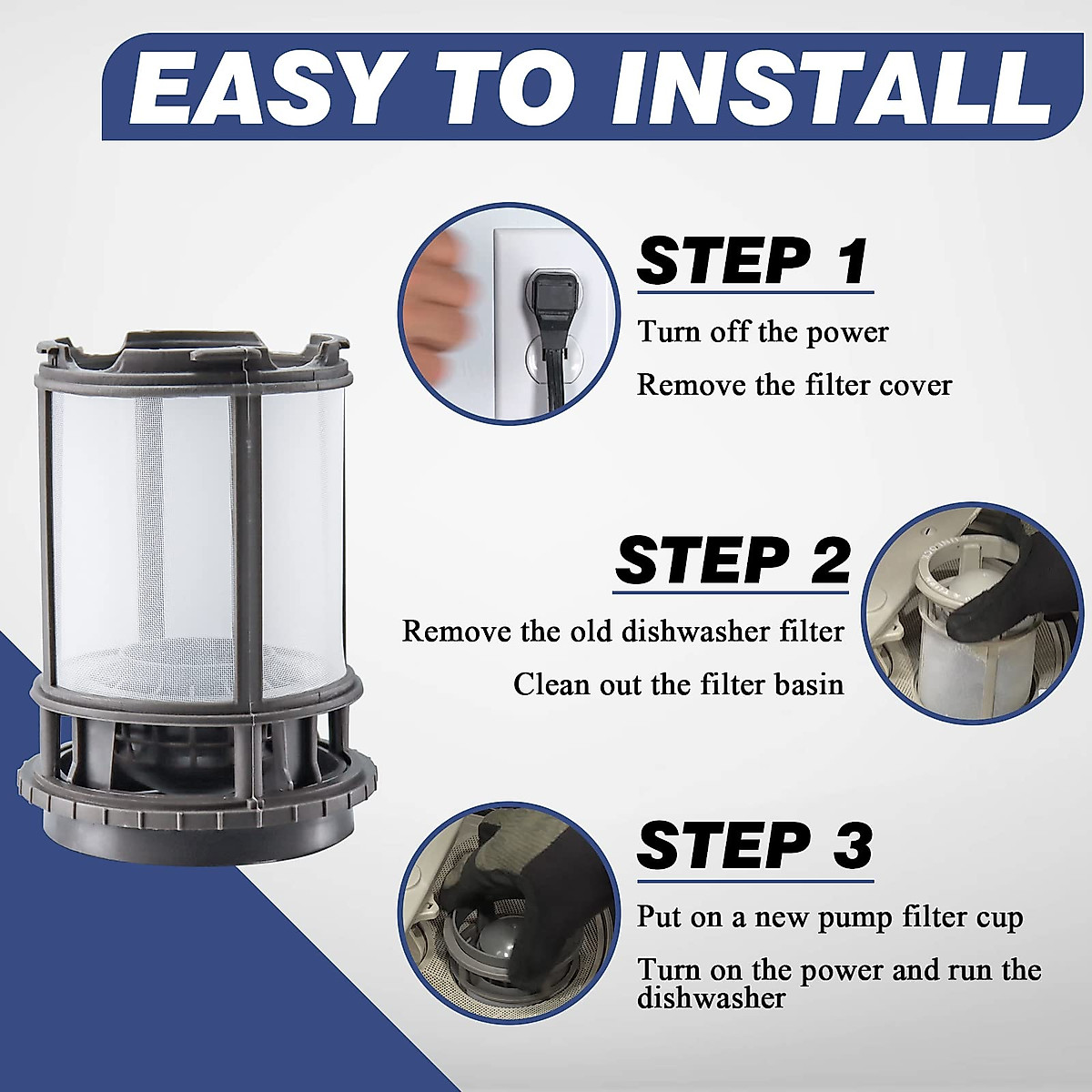 EASY TO INSTALL

STEP 1

Turn off the power

Remove the filter cover

STEP 2

Remove the old dishwasher filter

Clean out the filter basin

STEP 3

Put on a new pump filter cup

Turn on the power and run the dishwasher