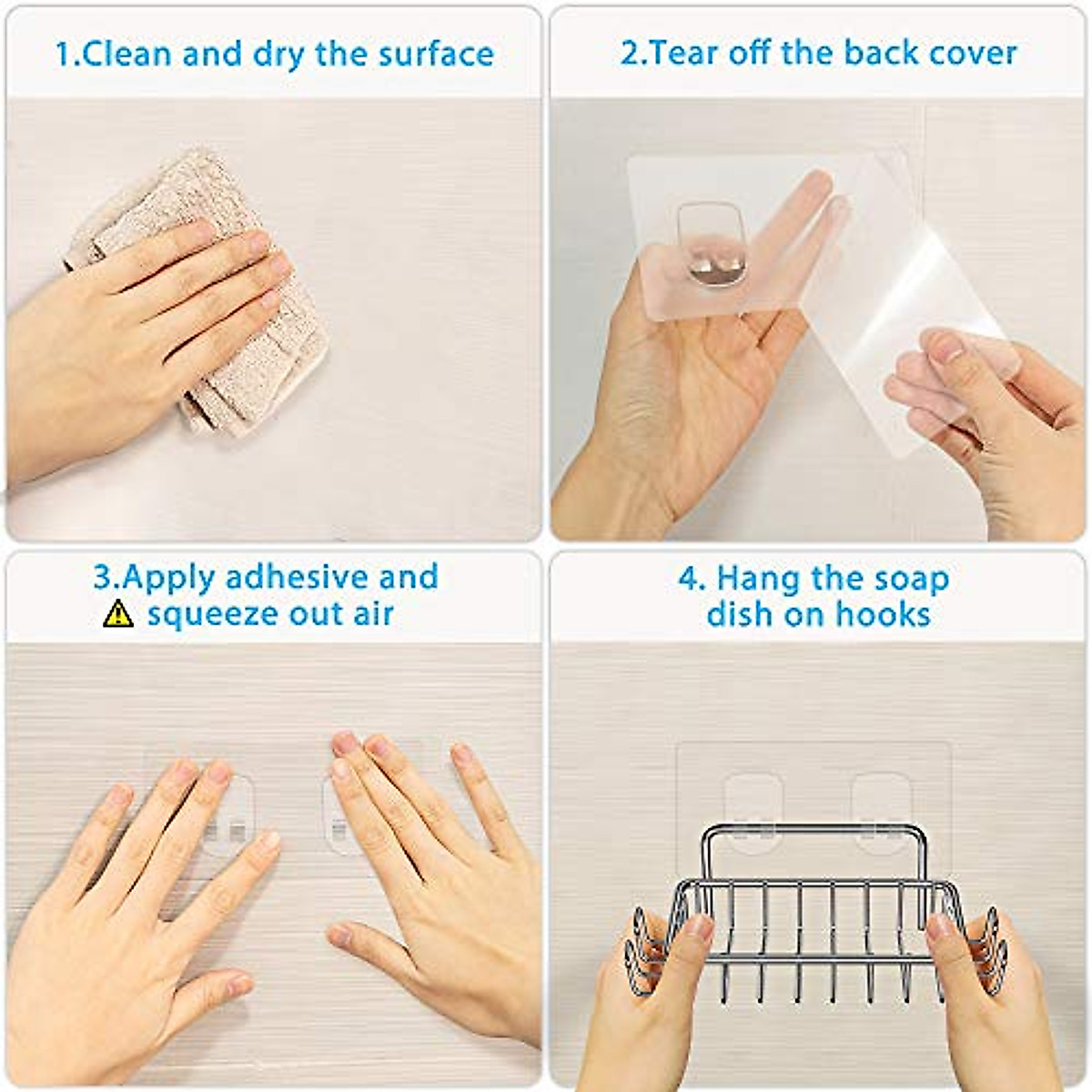 1.Clean and dry the surface

2.Tear off the back cover

3.Apply adhesive and squeeze out air

4. Hang the soap dish on hooks