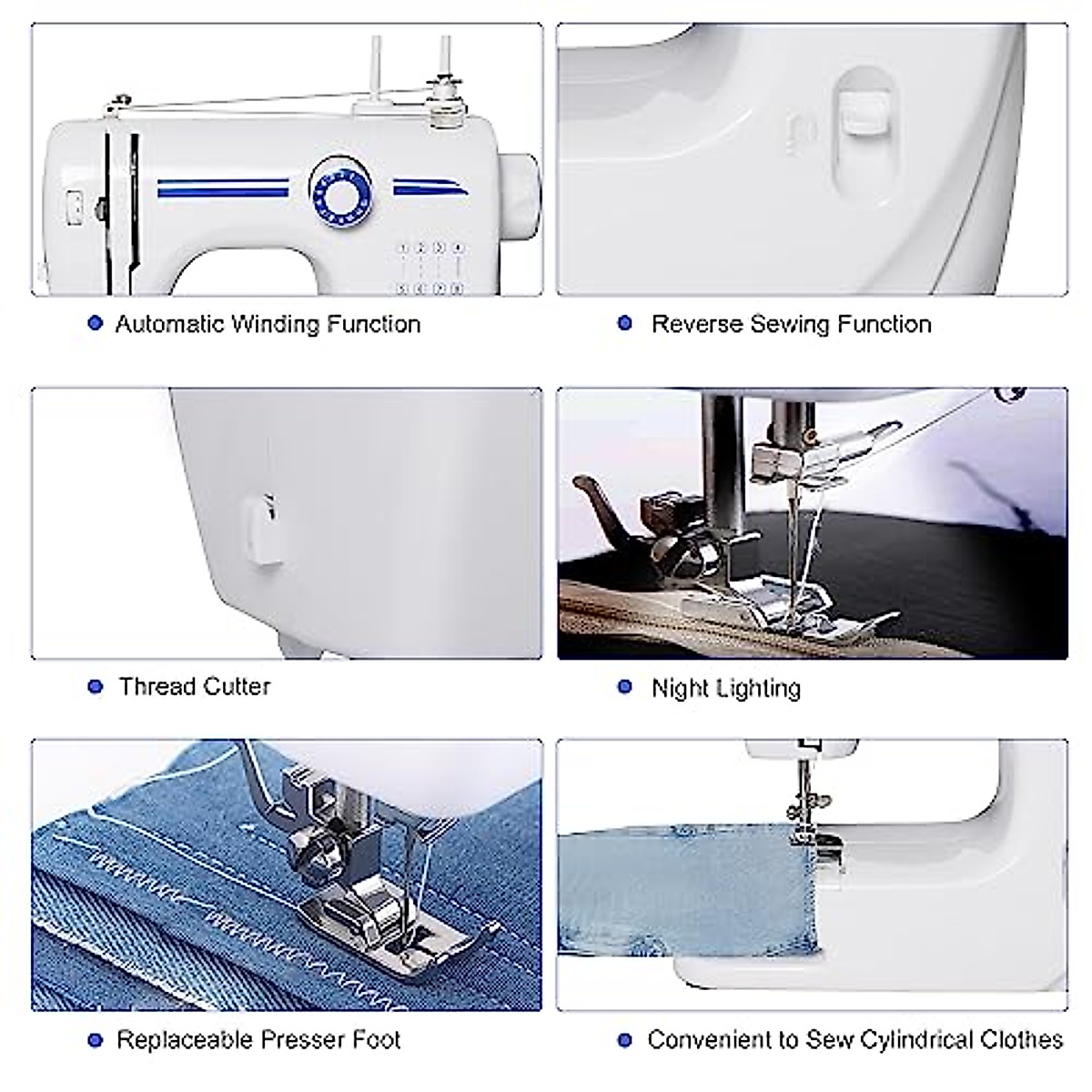 1 2 3 4
5 6 7 8

Automatic Winding Function

Reverse Sewing Function

Thread Cutter

Night Lighting

Replaceable Presser Foot

Convenient to Sew Cylindrical Clothes