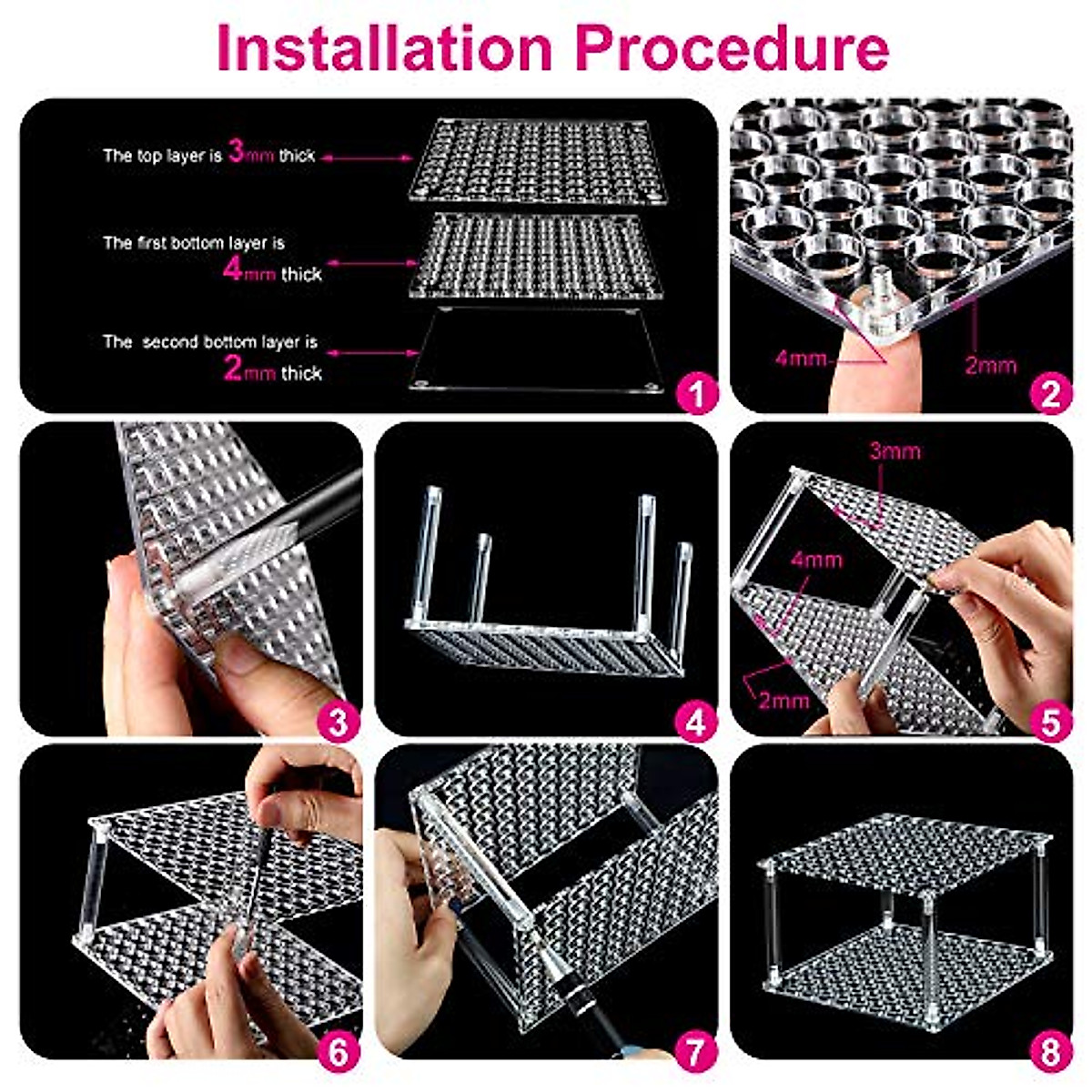 Installation Procedure

The top layer is 3mm thick

The first bottom layer is 4mm thick

The second bottom layer is 2mm thick

1

4mm

2mm

2

3

4

3mm

4mm

2mm

5

6

7

8