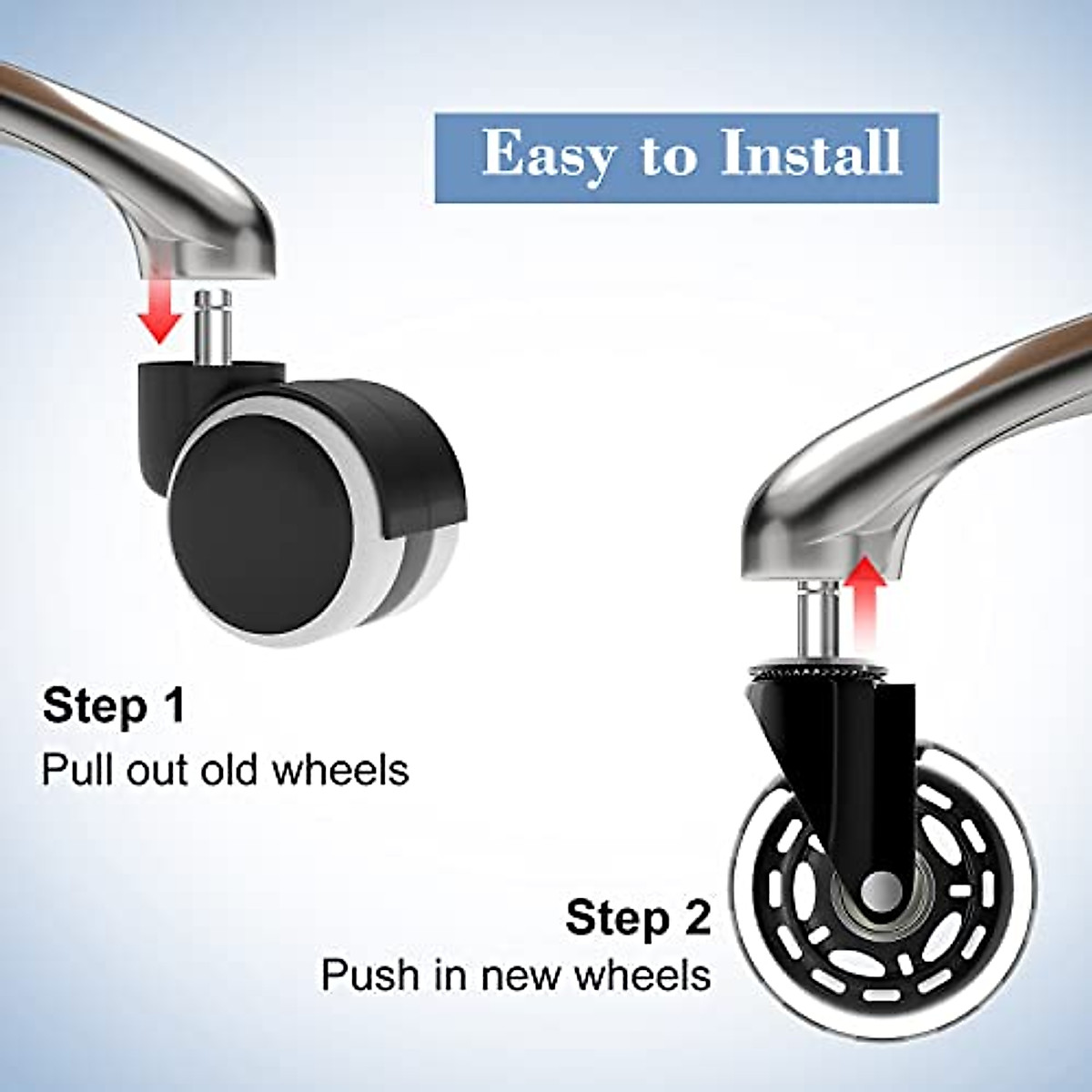 Easy to Install

Step 1
Pull out old wheels

Step 2
Push in new wheels