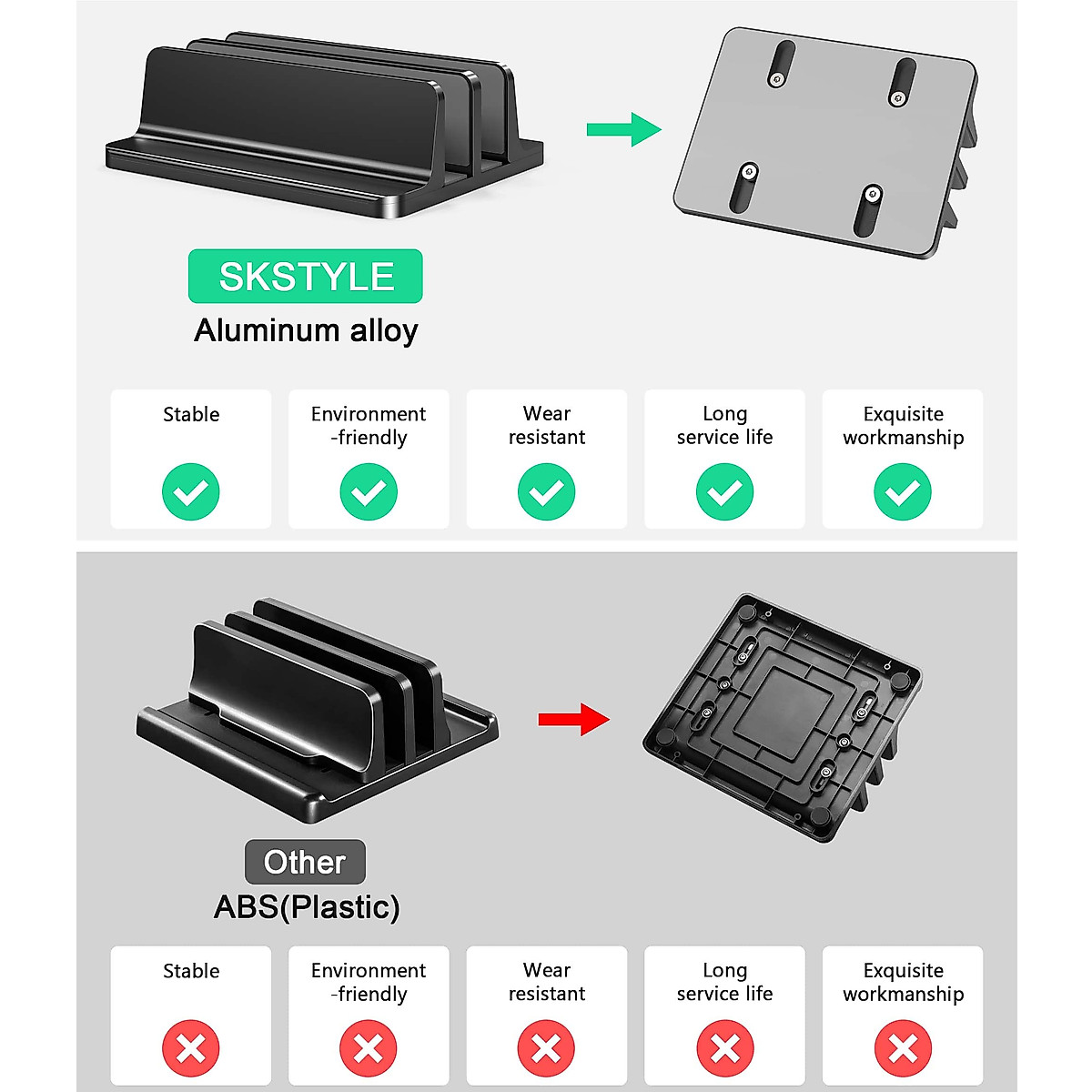 SKSTYLE
Aluminum alloy

Stable

Environment -friendly

Wear resistant

Long service life

Exquisite workmanship

Other
ABS(Plastic)

Stable

Environment -friendly

Wear resistant

Long service life

Exquisite workmanship