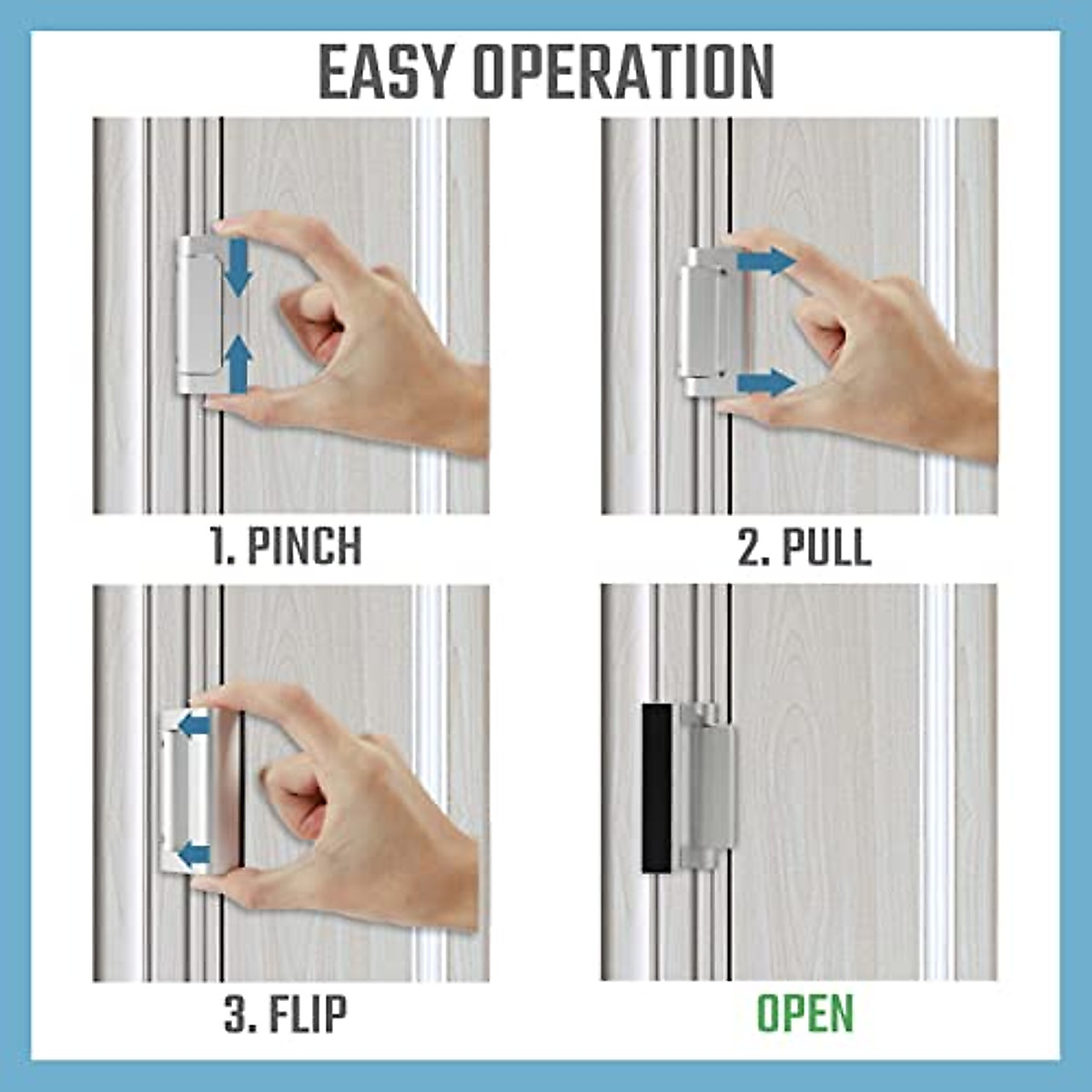 EASY OPERATION

1. PINCH

2. PULL

3. FLIP

OPEN