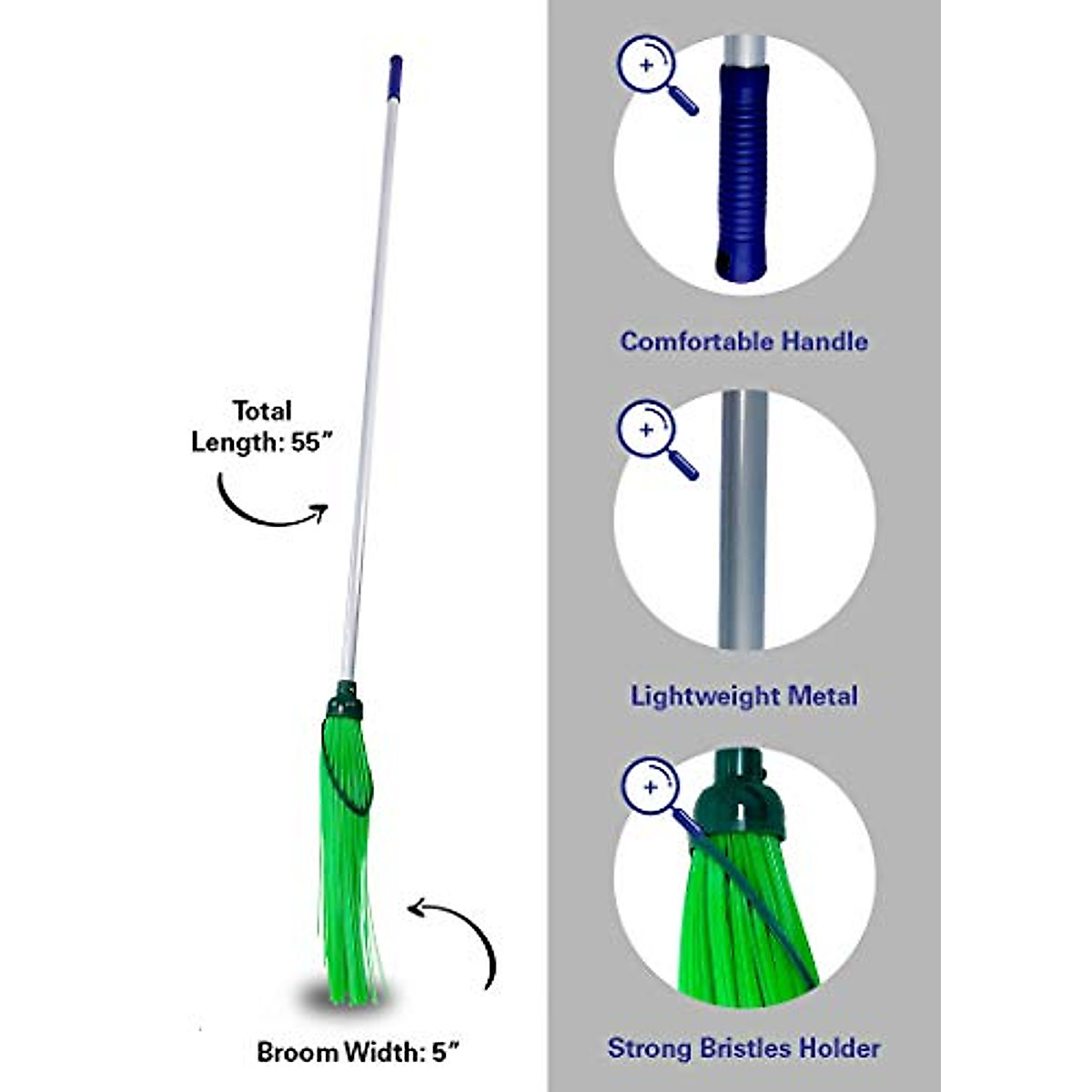 Total Length: 55"

Broom Width: 5"

Comfortable Handle

Lightweight Metal

Strong Bristles Holder