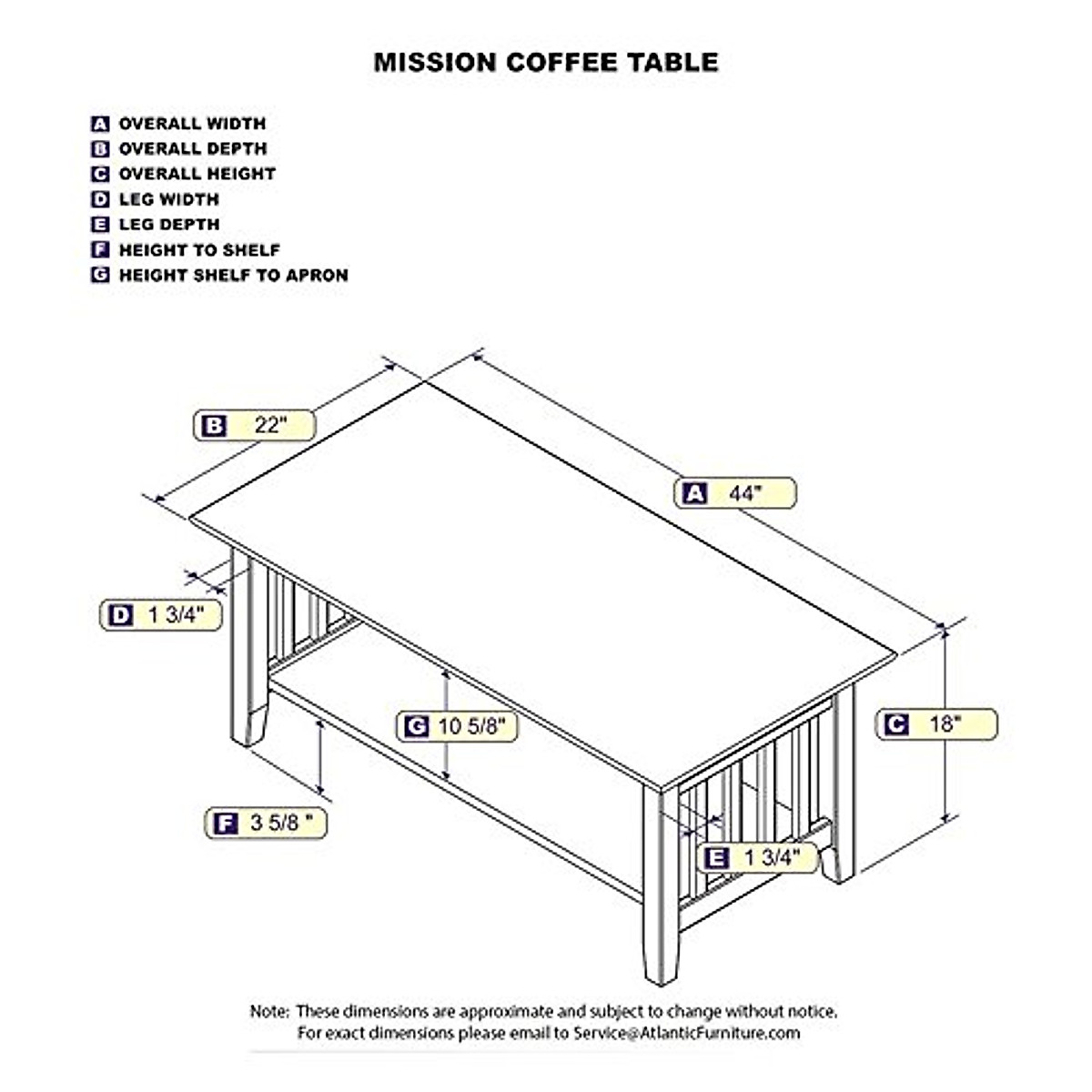 MISSION COFFEE TABLE

A OVERALL WIDTH
B OVERALL DEPTH
C OVERALL HEIGHT
D LEG WIDTH
E LEG DEPTH
F HEIGHT TO SHELF
G HEIGHT SHELF TO APRON

B 22"

A 44"

D 1 3/4"

G 10 5/8"

C 18"

F 3 5/8 "

E 1 3/4"

Note: These dimensions are approximate and subject to change without notice. For exact dimensions please email to Service@AtlanticFurniture.com