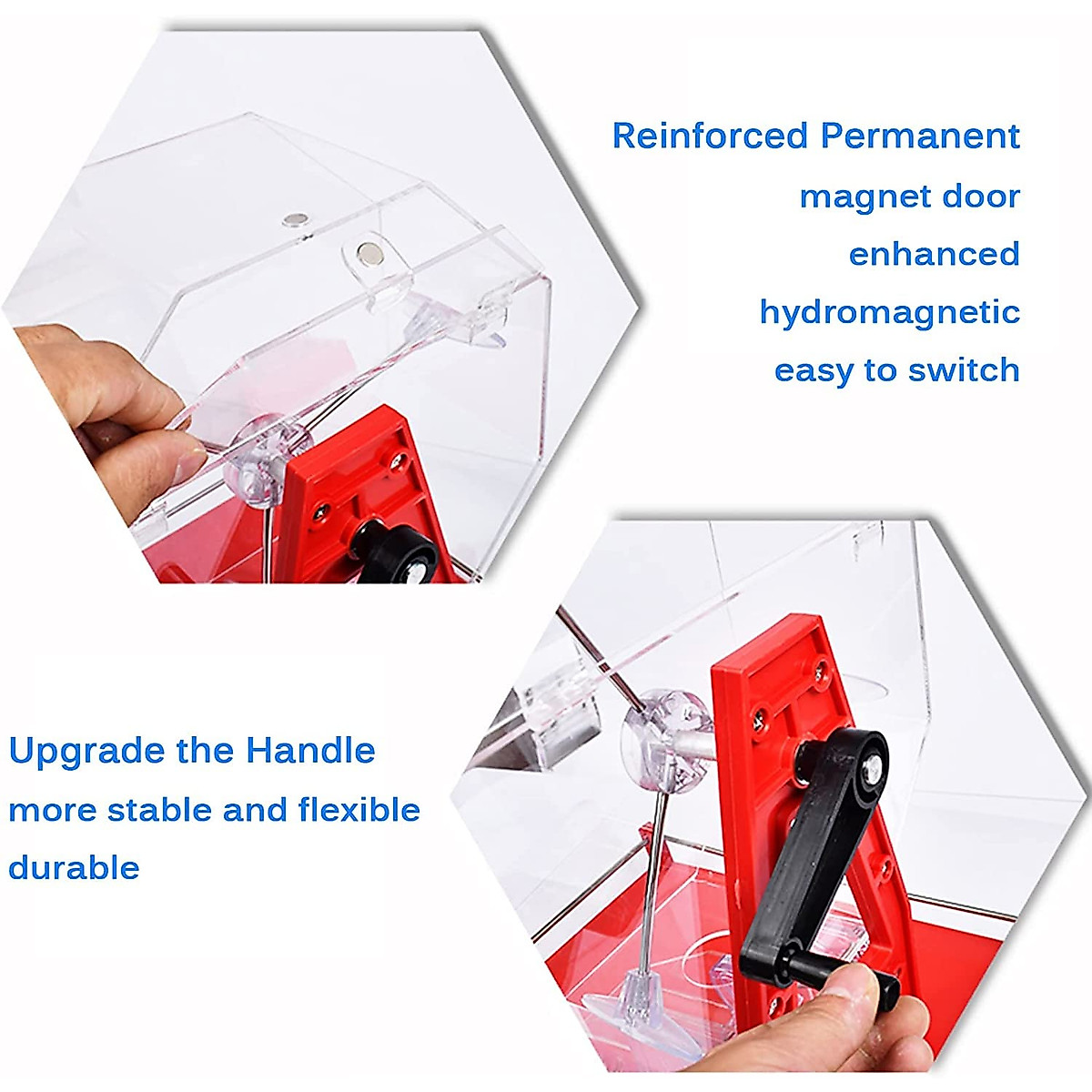 Reinforced Permanent
magnet door
enhanced
hydromagnetic
easy to switch

Upgrade the Handle
more stable and flexible
durable