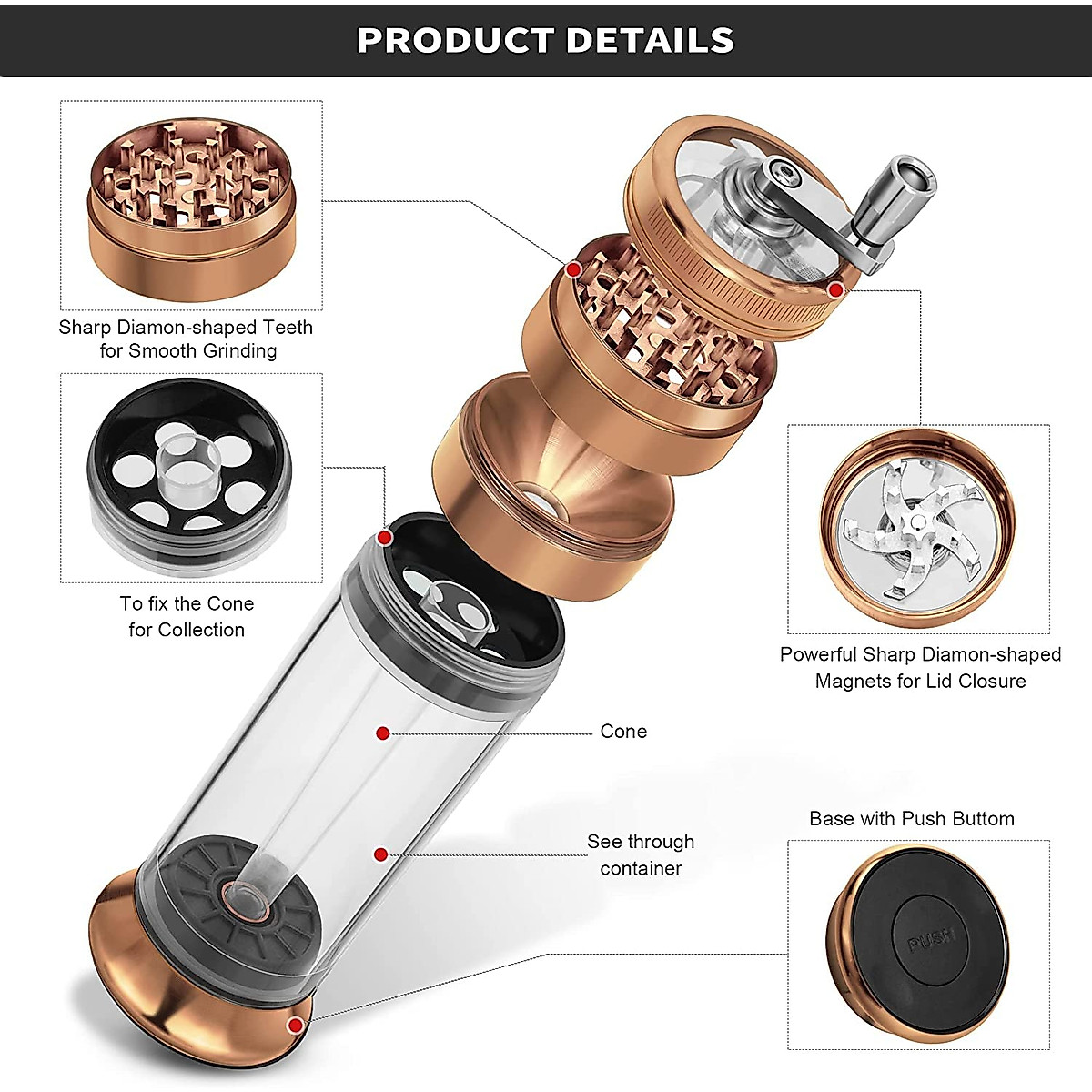 PRODUCT DETAILS

Sharp Diamon-shaped Teeth for Smooth Grinding

To fix the Cone for Collection

Powerful Sharp Diamon-shaped Magnets for Lid Closure

Cone

See through container

Base with Push Buttom

PUSH