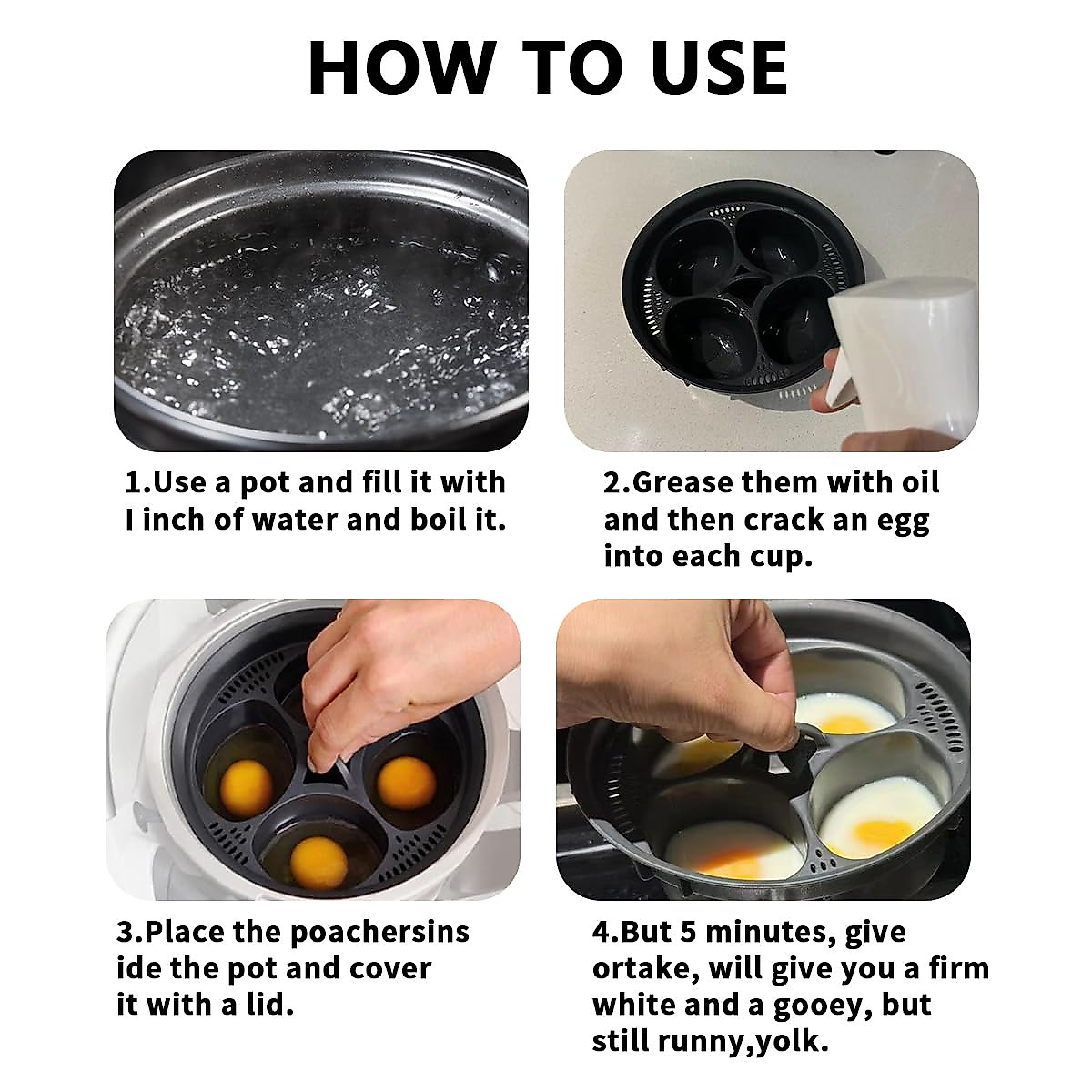 HOW TO USE

1.Use a pot and fill it with I inch of water and boil it.

2.Grease them with oil and then crack an egg into each cup.

3.Place the poachersins ide the pot and cover it with a lid.

4.But 5 minutes, give ortake, will give you a firm white and a gooey, but still runny,yolk.